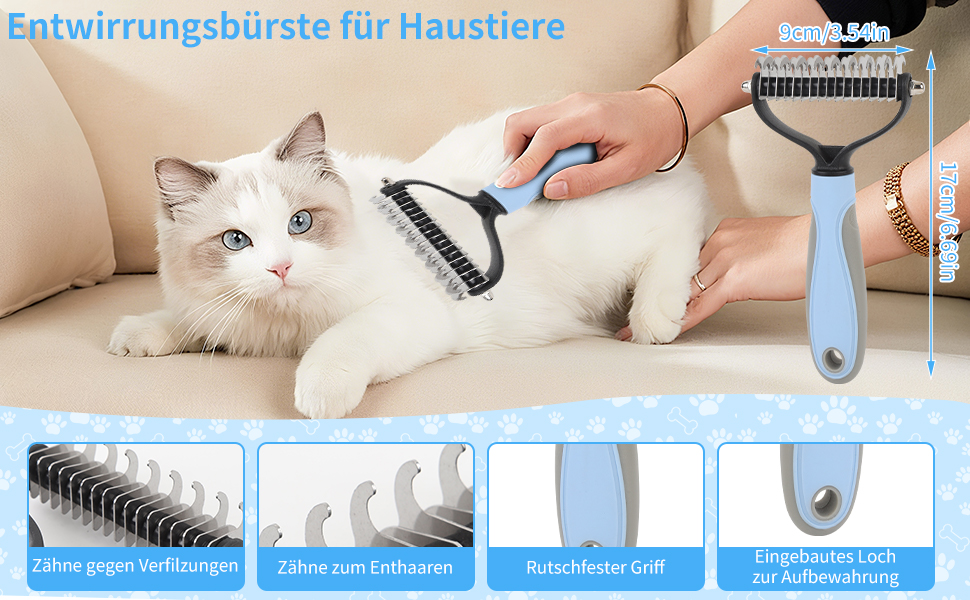 Entwirrungsbürste für Haustiere

9cm/3.54in

17cm/6.69in

Zähne gegen Verfilzungen

Zähne zum Enthaaren

Rutschfester Griff

Eingebautes Loch zur Aufbewahrung