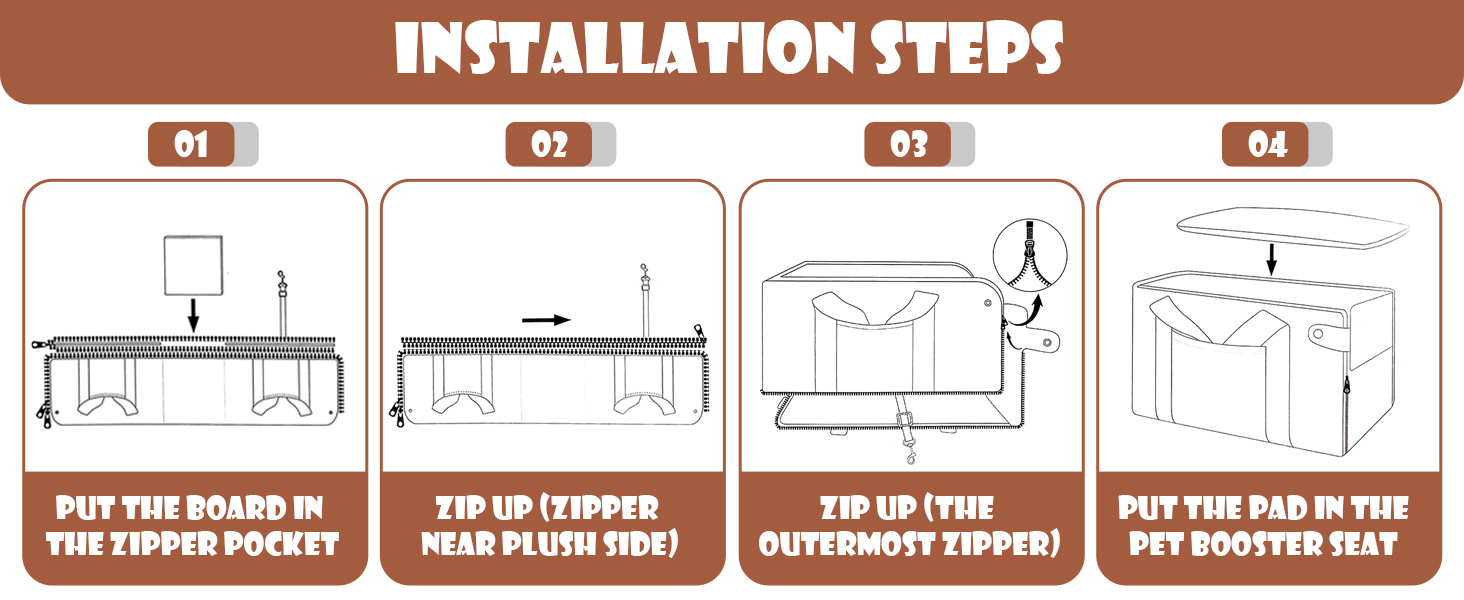 INSTALLATION STEPS

01

PUT THE BOARD IN THE ZIPPER POCKET

02

ZIP UP (ZIPPER NEAR PLUSH SIDE)

03

ZIP UP (THE OUTERMOST ZIPPER)

04

PUT THE PAD IN THE PET BOOSTER SEAT