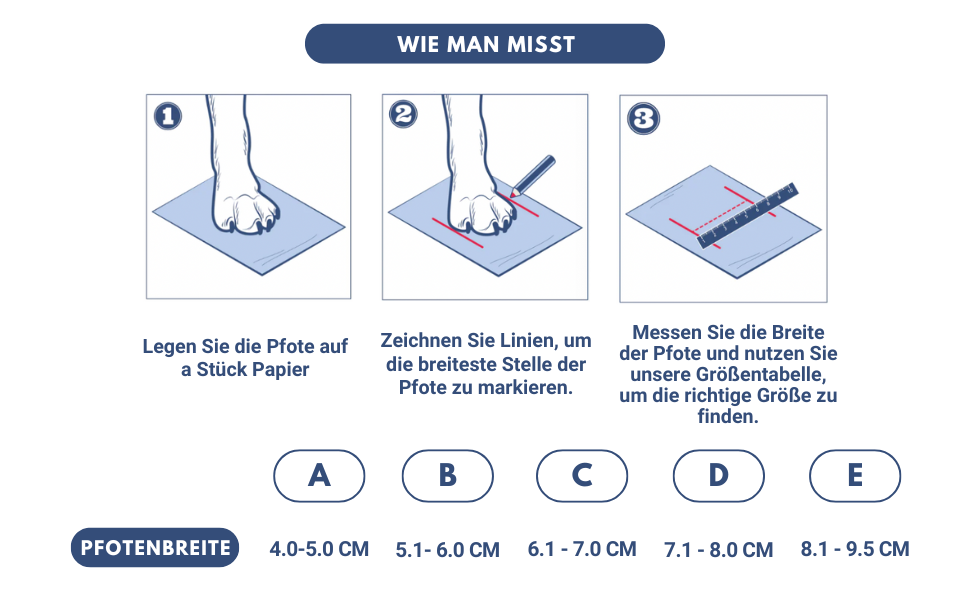 WIE MAN MISST

1

2

3

Legen Sie die Pfote auf a Stück Papier

Zeichnen Sie Linien, um die breiteste Stelle der Pfote zu markieren.

Messen Sie die Breite der Pfote und nutzen Sie unsere Größentabelle, um die richtige Größe zu finden.

| | A | B | C | D | E |
|---|---|---|---|---|---|
| PFOTENBREITE | 4.0-5.0 CM | 5.1- 6.0 CM | 6.1 - 7.0 CM | 7.1 - 8.0 CM | 8.1 - 9.5 CM |