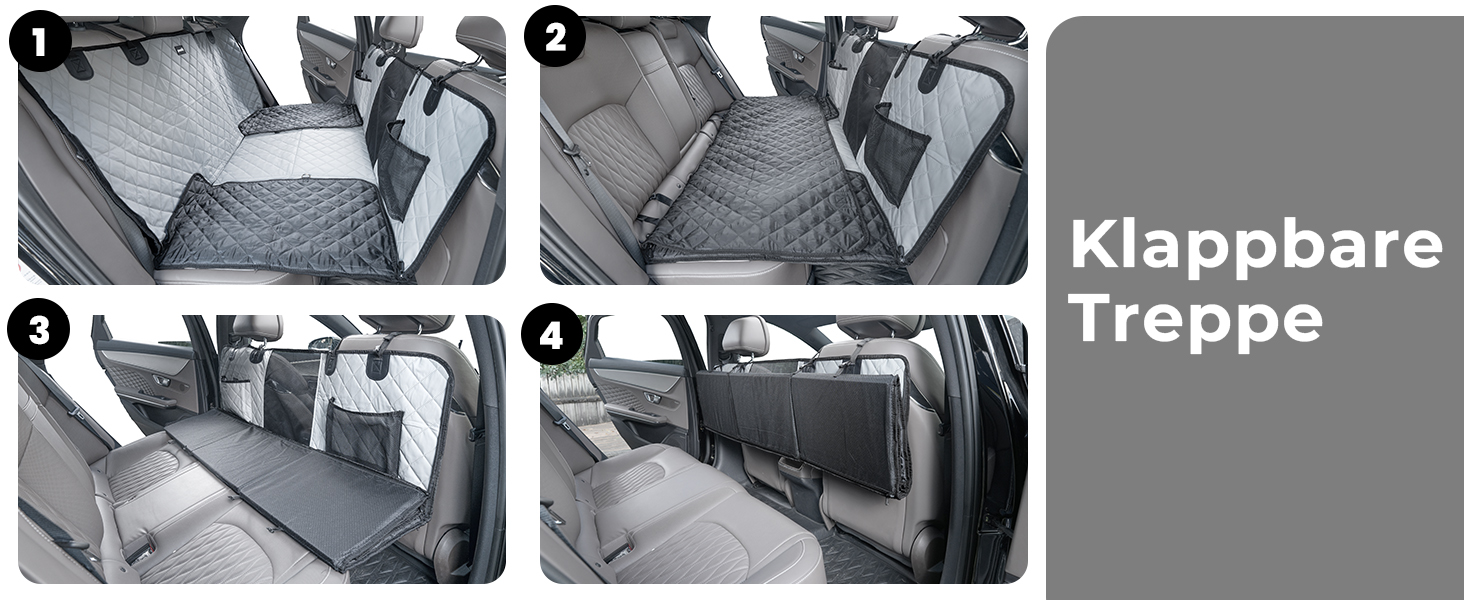 1

2

3

4

Klappbare Treppe