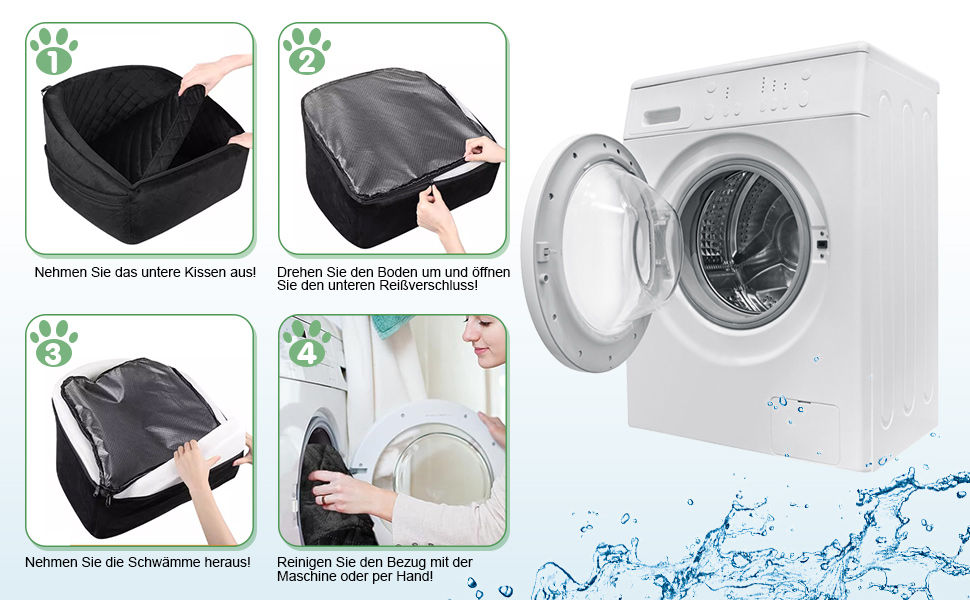 1

Nehmen Sie das untere Kissen aus!

2

Drehen Sie den Boden um und öffnen Sie den unteren Reißverschluss!

3

Nehmen Sie die Schwämme heraus!

4

Reinigen Sie den Bezug mit der Maschine oder per Hand!