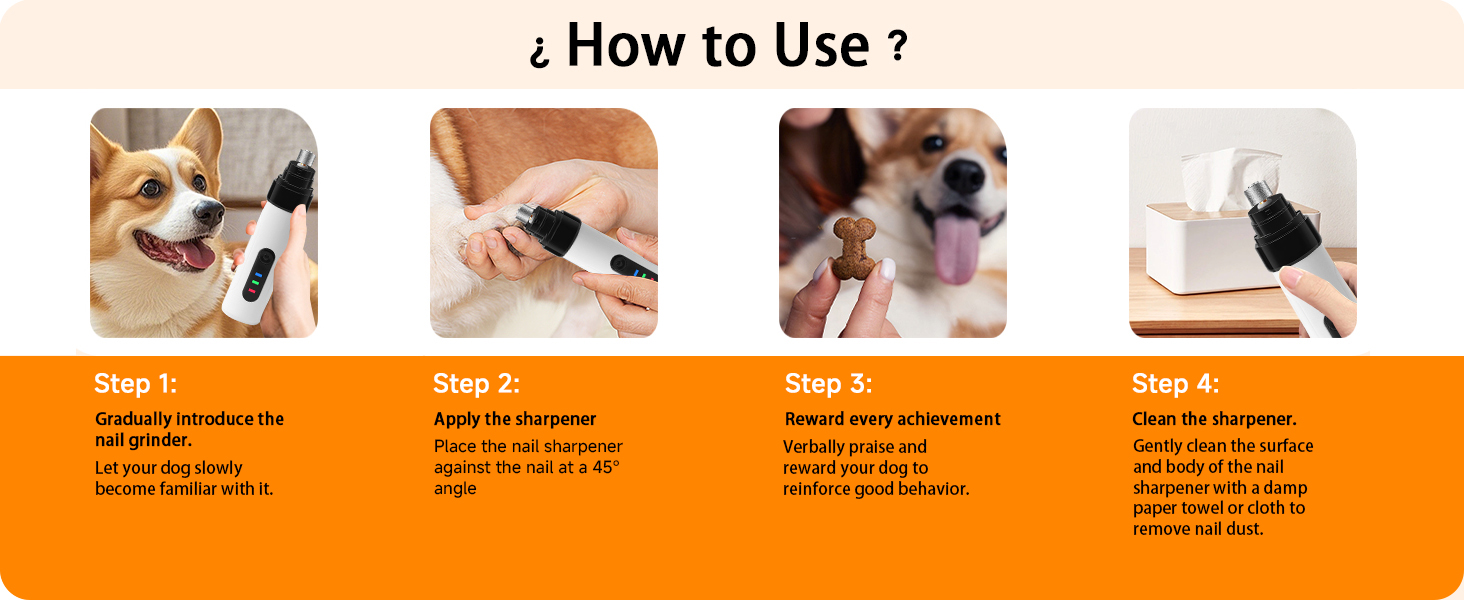 ¿ How to Use ?

Step 1:
Gradually introduce the nail grinder.
Let your dog slowly become familiar with it.

Step 2:
Apply the sharpener
Place the nail sharpener against the nail at a 45° angle

Step 3:
Reward every achievement
Verbally praise and reward your dog to reinforce good behavior.

Step 4:
Clean the sharpener.
Gently clean the surface and body of the nail sharpener with a damp paper towel or cloth to remove nail dust.