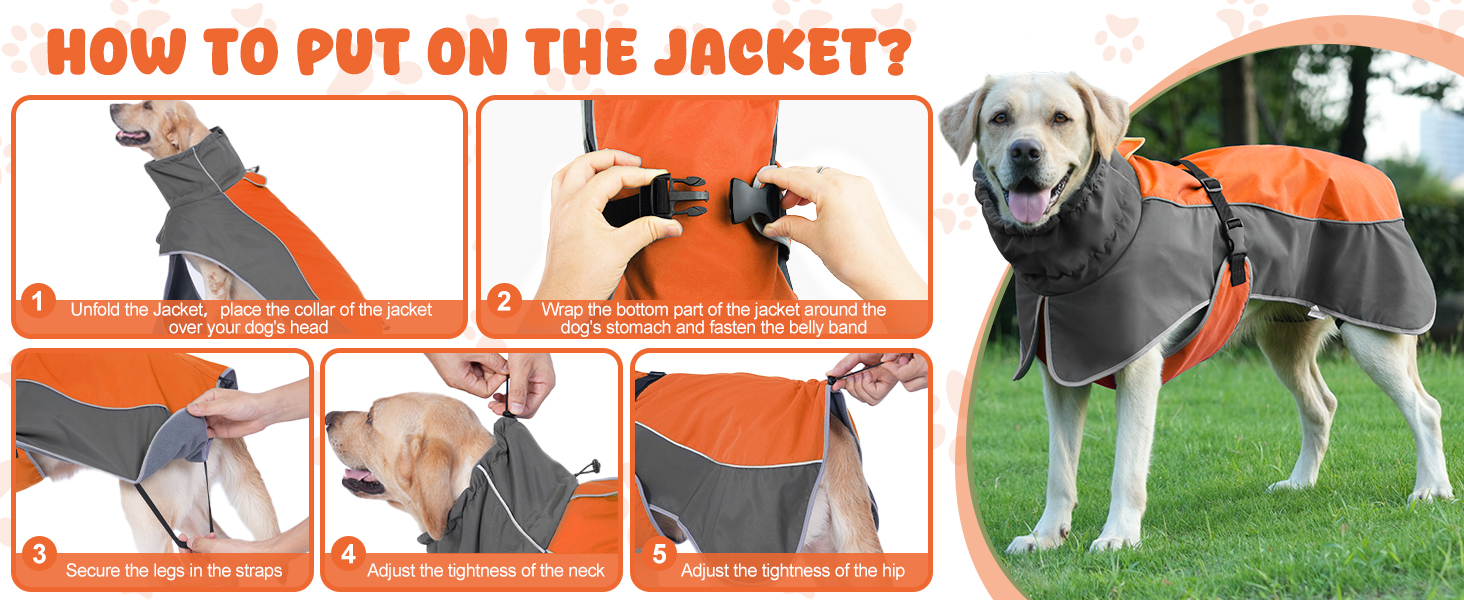 HOW TO PUT ON THE JACKET?

1 Unfold the Jacket, place the collar of the jacket over your dog's head

2 Wrap the bottom part of the jacket around the dog's stomach and fasten the belly band

3 Secure the legs in the straps

4 Adjust the tightness of the neck

5 Adjust the tightness of the hip