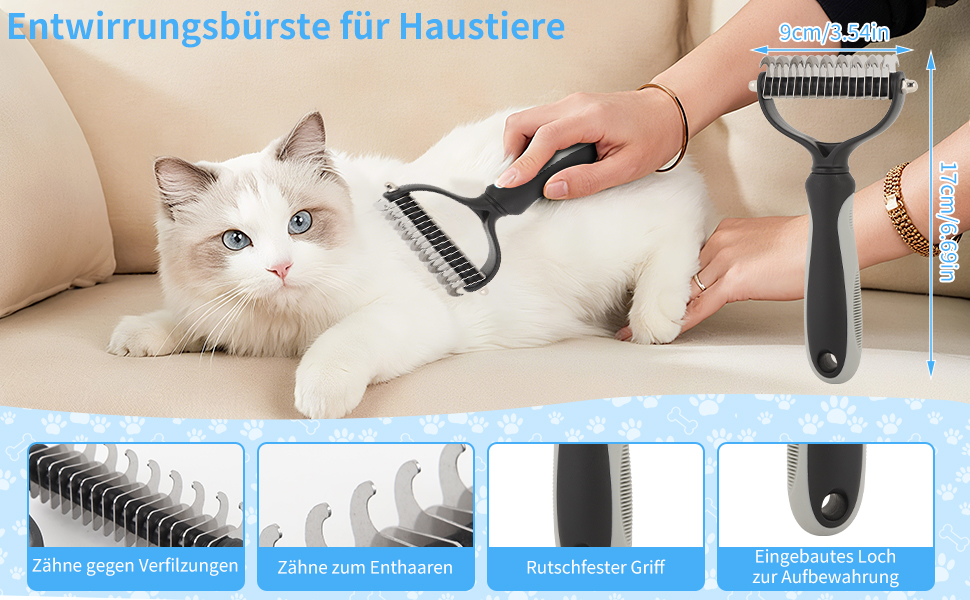 Entwirrungsbürste für Haustiere

9cm/3.54in

17cm/6.69in

Zähne gegen Verfilzungen

Zähne zum Enthaaren

Rutschfester Griff

Eingebautes Loch zur Aufbewahrung