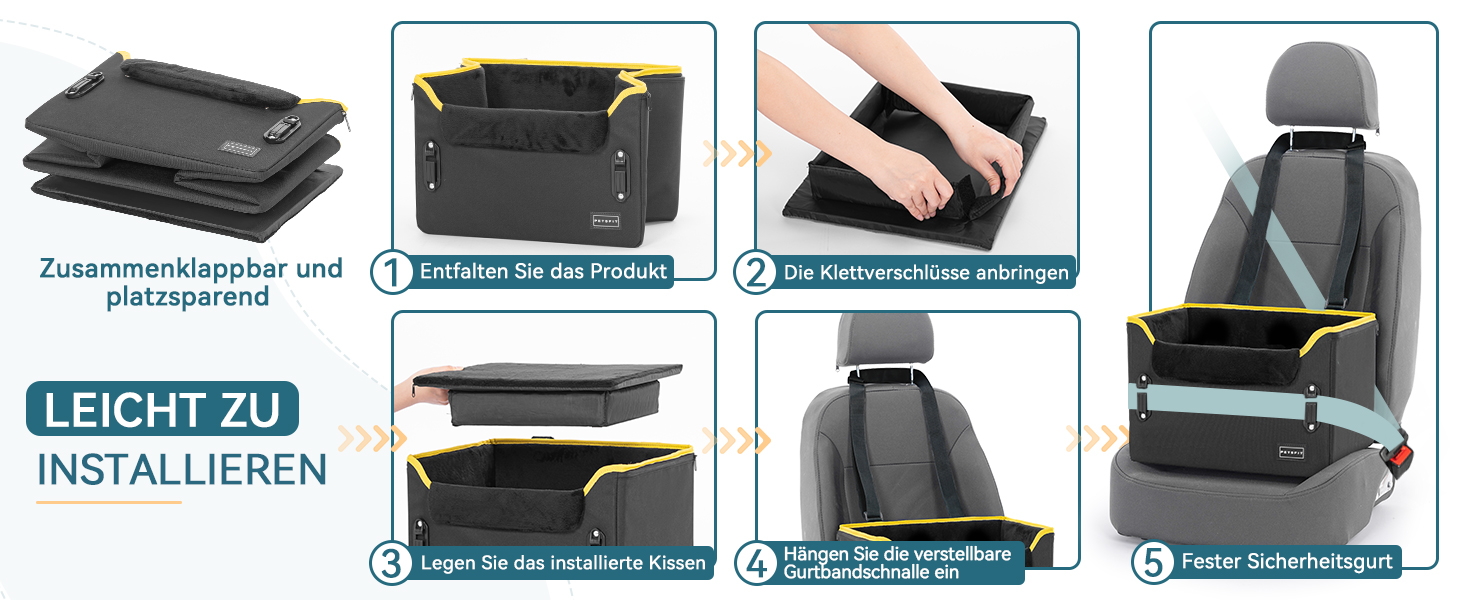 Zusammenklappbar und platzsparend

LEICHT ZU
INSTALLIEREN

PETSFIT

1 Entfalten Sie das Produkt

2 Die Klettverschlüsse anbringen

3 Legen Sie das installierte Kissen

4 Hängen Sie die verstellbare Gurtbandschnalle ein

PETSFIT

5 Fester Sicherheitsgurt