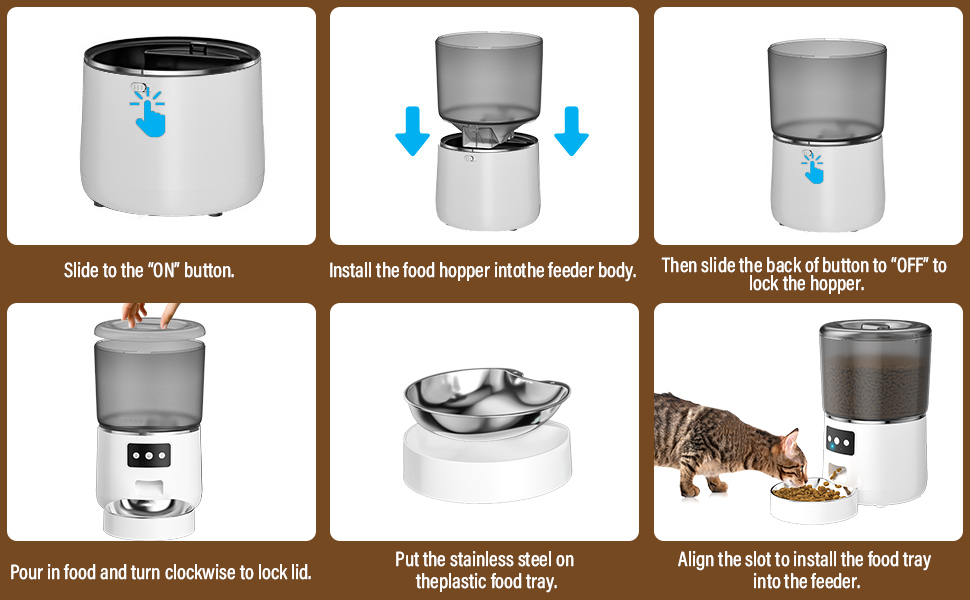 Slide to the "ON" button.

Install the food hopper intothe feeder body.

Then slide the back of button to "OFF" to lock the hopper.

Pour in food and turn clockwise to lock lid.

Put the stainless steel on theplastic food tray.

Align the slot to install the food tray into the feeder.