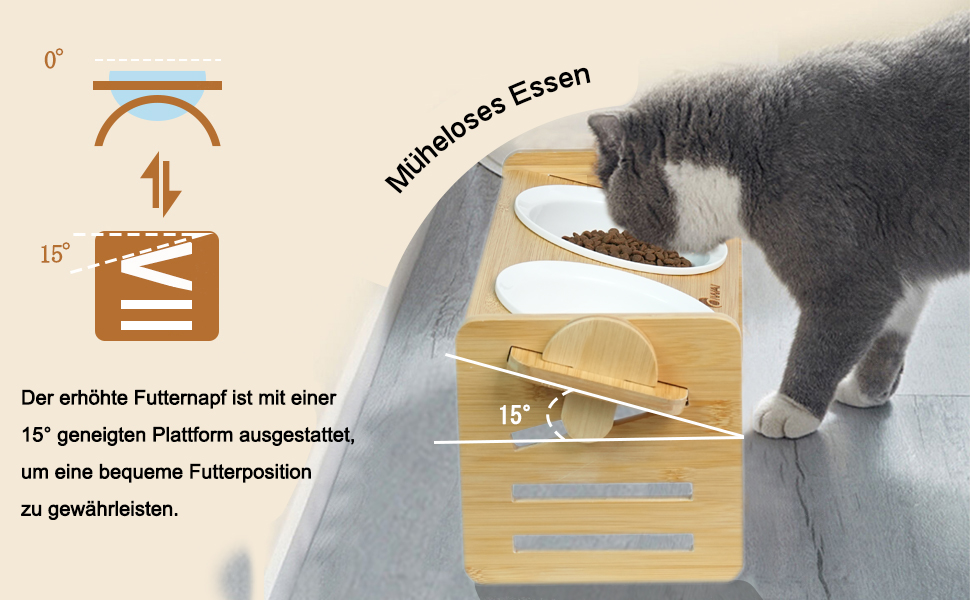 0°

15°

Müheloses Essen

15°

Der erhöhte Futternapf ist mit einer 15° geneigten Plattform ausgestattet, um eine bequeme Futterposition zu gewährleisten.