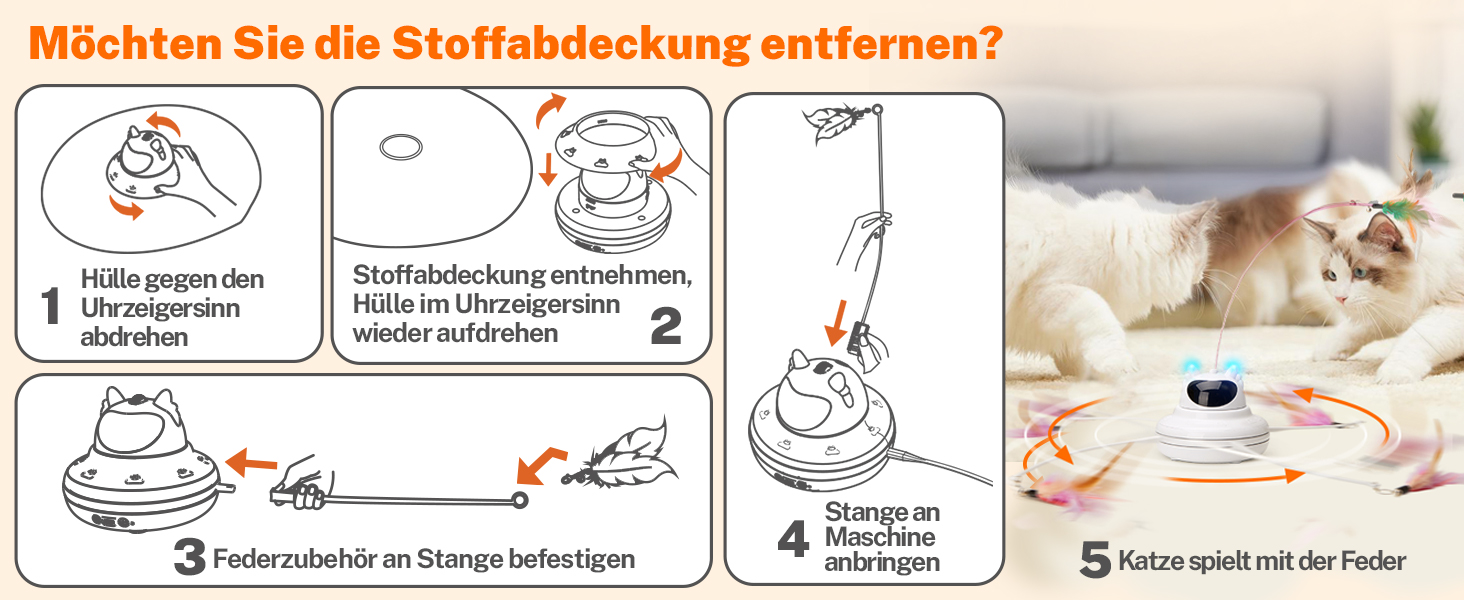 Möchten Sie die Stoffabdeckung entfernen?

1 Hülle gegen den Uhrzeigersinn abdrehen

Stoffabdeckung entnehmen, Hülle im Uhrzeigersinn wieder aufdrehen 2

3 Federzubehör an Stange befestigen

4 Stange an Maschine anbringen

5 Katze spielt mit der Feder