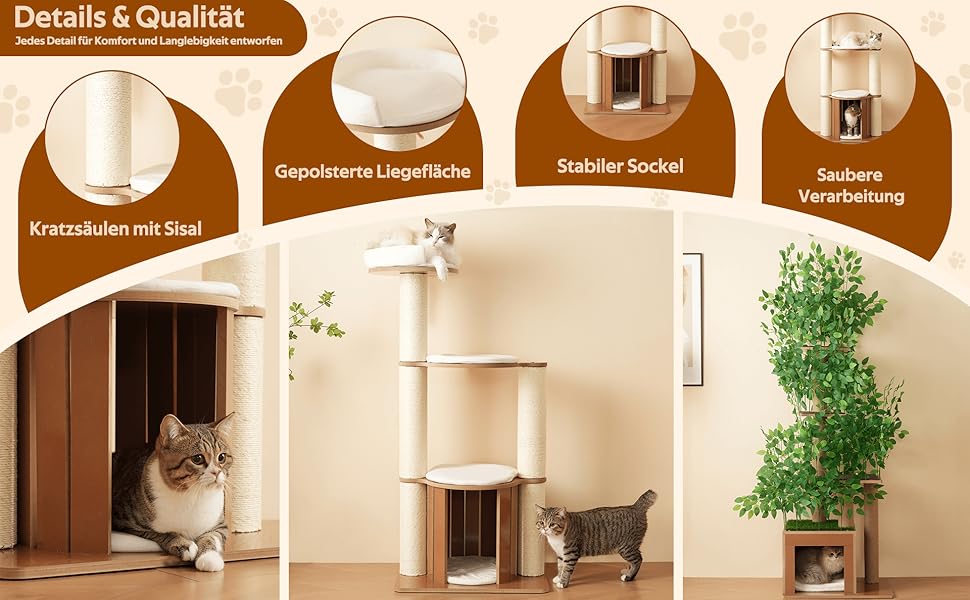 Details & Qualität
Jedes Detail für Komfort und Langlebigkeit entworfen

Kratzsäulen mit Sisal

Gepolsterte Liegefläche

Stabiler Sockel

Saubere Verarbeitung