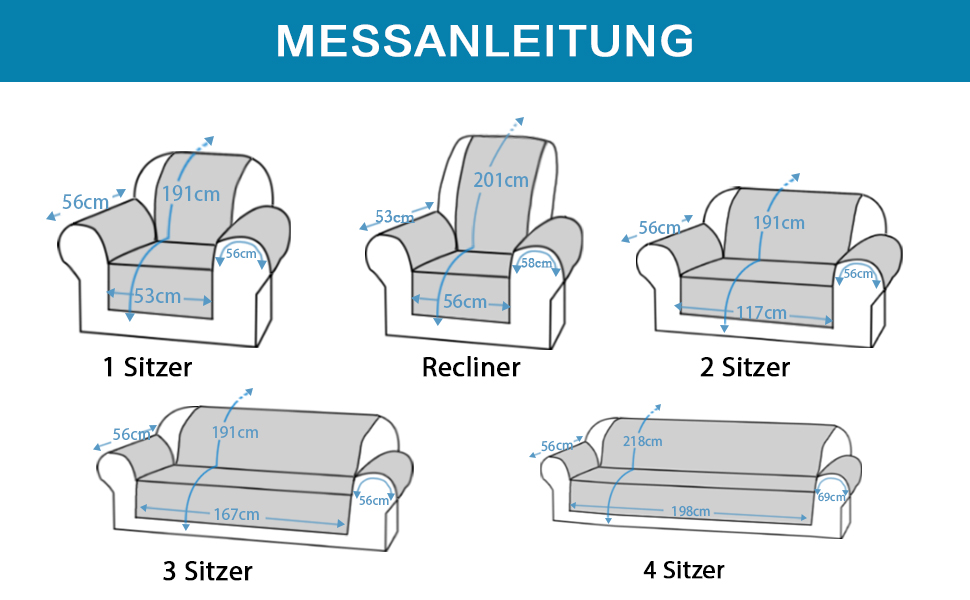 MESSANLEITUNG

56cm
191cm
56cm
53cm
1 Sitzer

53cm
201cm
58cm
56cm
Recliner

56cm
191cm
56cm
117cm
2 Sitzer

56cm
191cm
56cm
167cm
3 Sitzer

56cm
218cm
69cm
198cm
4 Sitzer