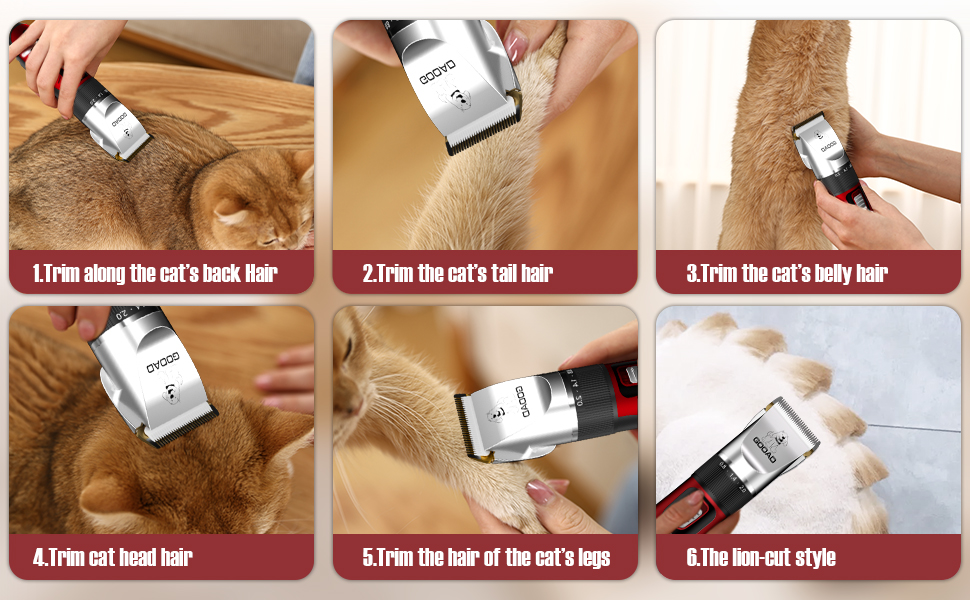 GOOAD

1.Trim along the cat's back Hair

GOOAD

2.Trim the cat's tail hair

GOOAD

3.Trim the cat's belly hair

GOOAD

4.Trim cat head hair

GOOAD

5.Trim the hair of the cat's legs

GOOAD

6.The lion-cut style