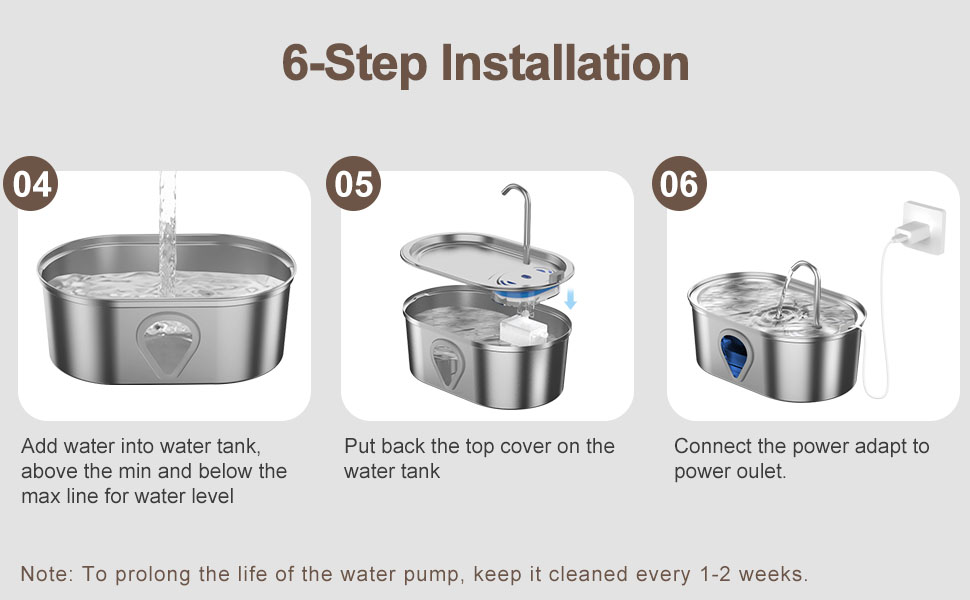 6-Step Installation

04

Add water into water tank, above the min and below the max line for water level

05

Put back the top cover on the water tank

06

Connect the power adapt to power oulet.

Note: To prolong the life of the water pump, keep it cleaned every 1-2 weeks.