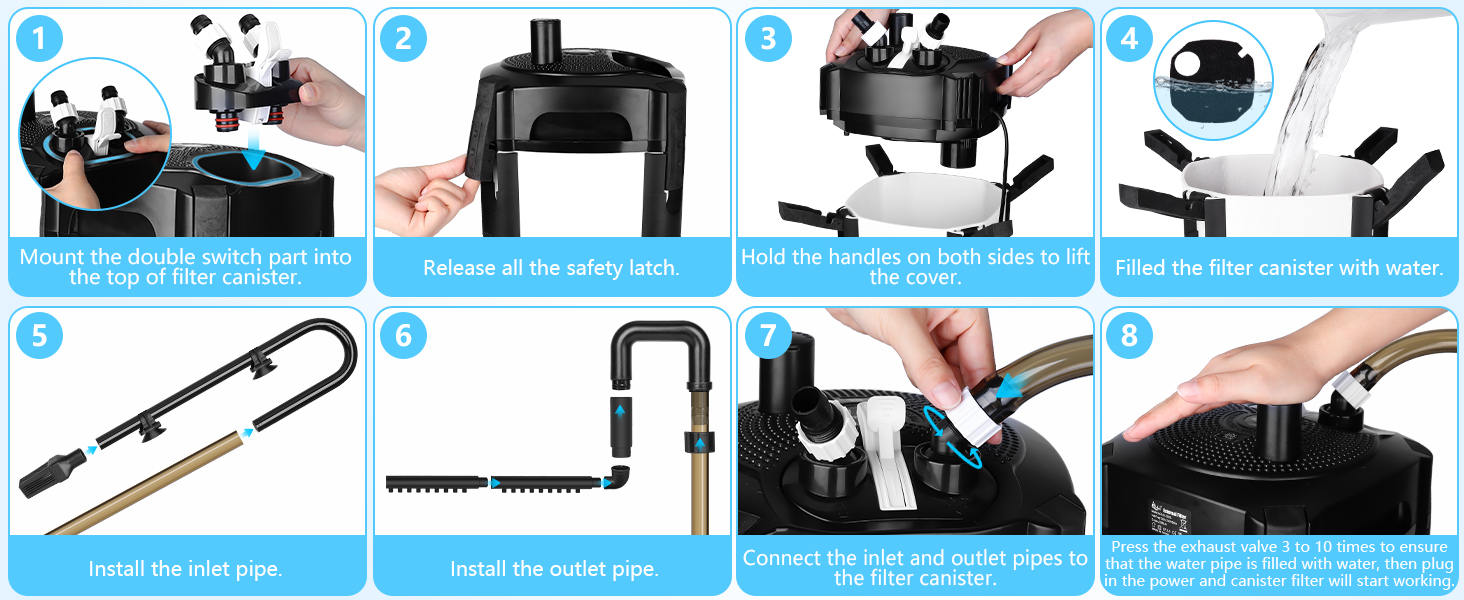 1

Mount the double switch part into the top of filter canister.

2

Release all the safety latch.

3

Hold the handles on both sides to lift the cover.

4

Filled the filter canister with water.

5

Install the inlet pipe.

6

Install the outlet pipe.

7

Connect the inlet and outlet pipes to the filter canister.

8

Press the exhaust valve 3 to 10 times to ensure that the water pipe is filled with water, then plug in the power and canister filter will start working.