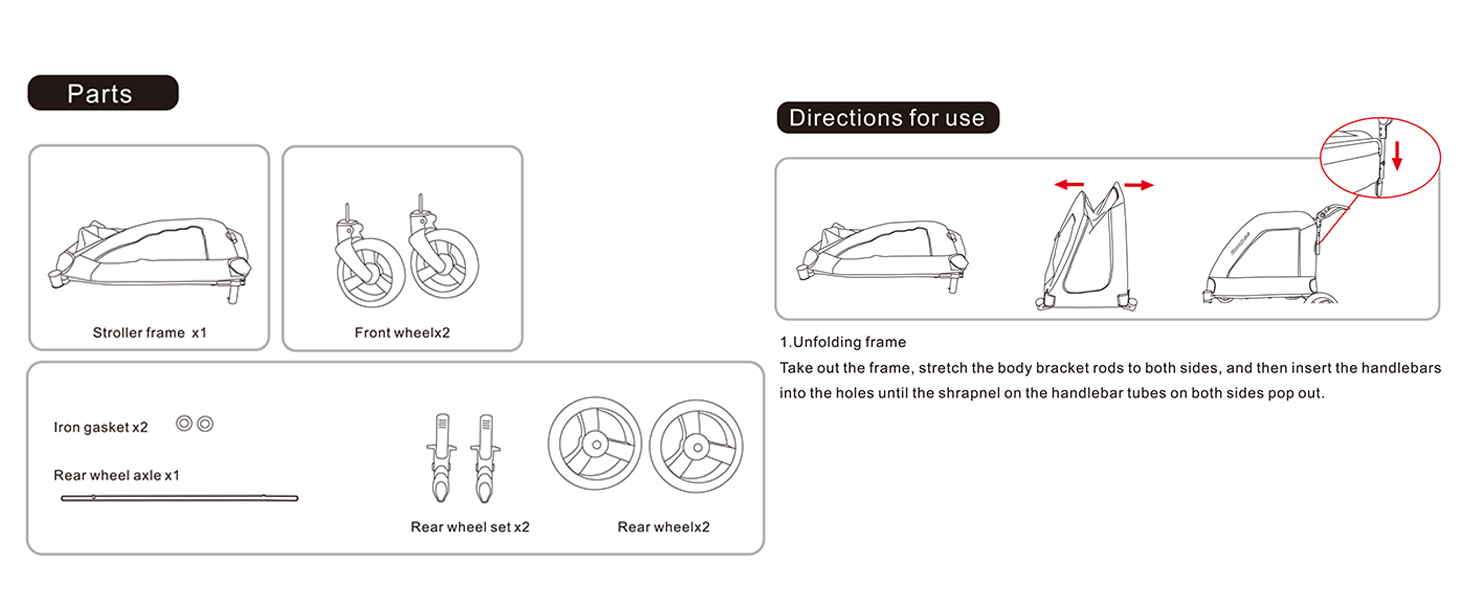 Parts

Stroller frame x1

Front wheelx2

Iron gasket x2

Rear wheel axle x1

Rear wheel set x2

Rear wheelx2

Directions for use

1.Unfolding frame

Take out the frame, stretch the body bracket rods to both sides, and then insert the handlebars into the holes until the shrapnel on the handlebar tubes on both sides pop out.