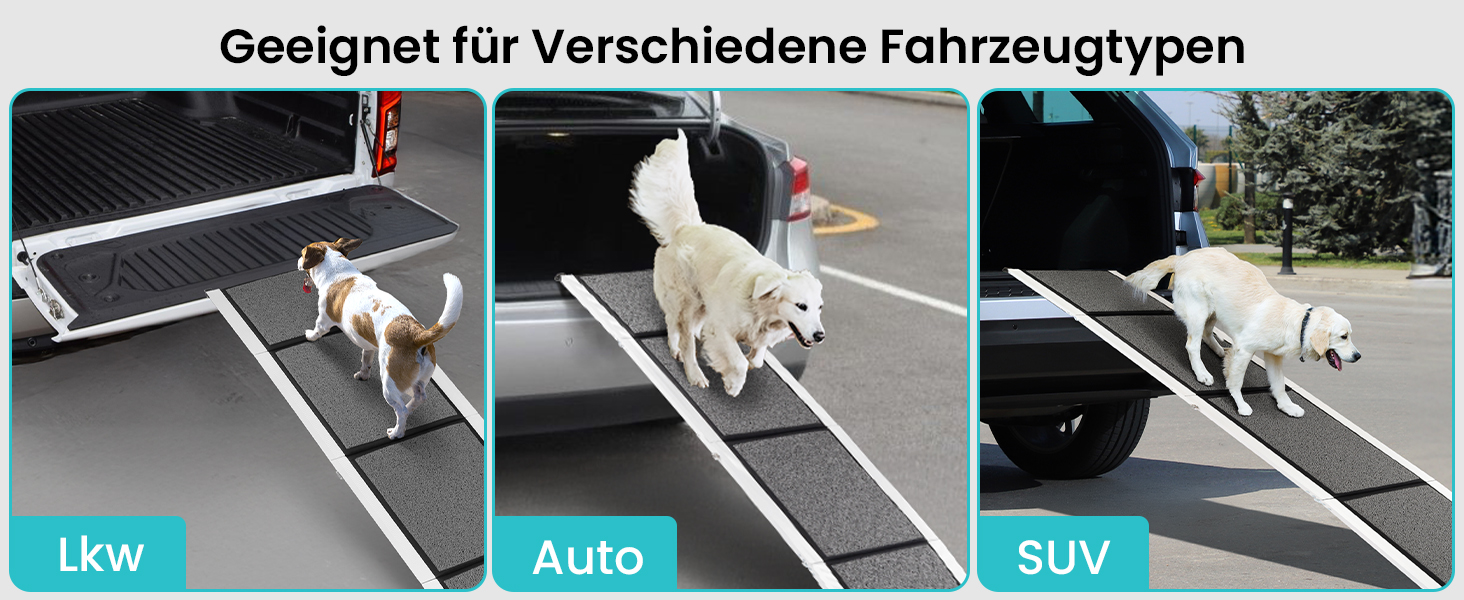 Geeignet für Verschiedene Fahrzeugtypen

Lkw

Auto

SUV