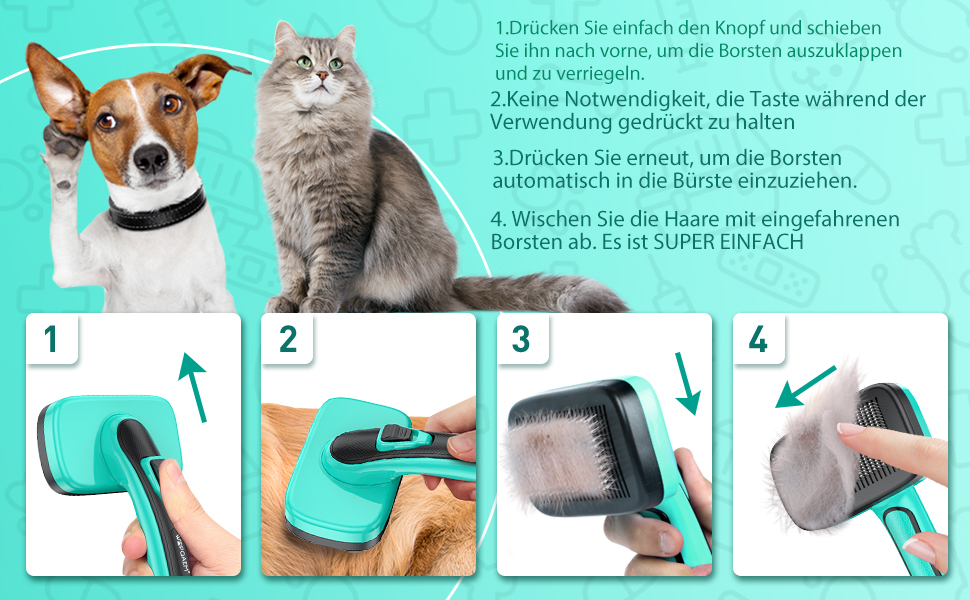 1.Drücken Sie einfach den Knopf und schieben Sie ihn nach vorne, um die Borsten auszuklappen und zu verriegeln.

2.Keine Notwendigkeit, die Taste während der Verwendung gedrückt zu halten

3.Drücken Sie erneut, um die Borsten automatisch in die Bürste einzuziehen.

4. Wischen Sie die Haare mit eingefahrenen Borsten ab. Es ist SUPER EINFACH

1

2

3

4