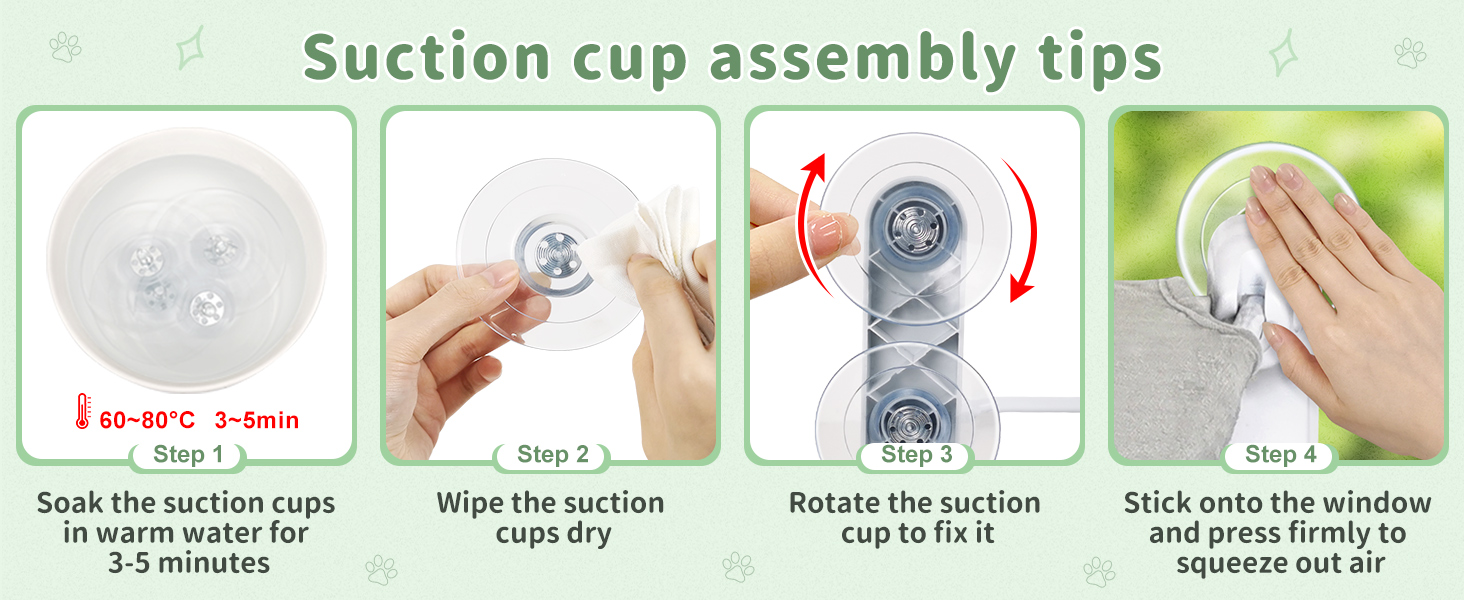 Suction cup assembly tips

60~80°C 3~5min

Step 1

Soak the suction cups in warm water for 3-5 minutes

Step 2

Wipe the suction cups dry

Step 3

Rotate the suction cup to fix it

Step 4

Stick onto the window and press firmly to squeeze out air