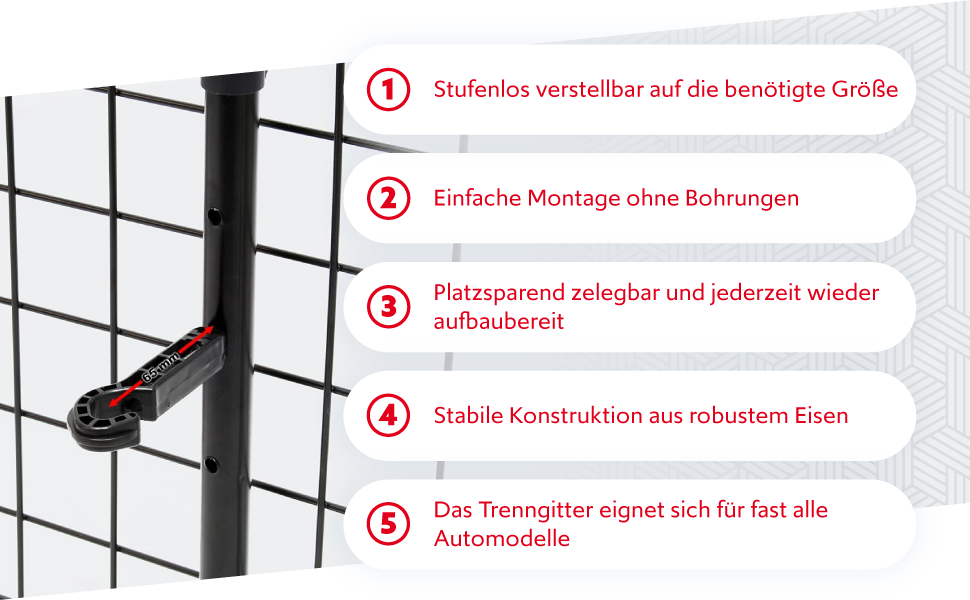 65 mm

1 Stufenlos verstellbar auf die benötigte Größe

2 Einfache Montage ohne Bohrungen

3 Platzsparend zelegbar und jederzeit wieder aufbaubereit

4 Stabile Konstruktion aus robustem Eisen

5 Das Trenngitter eignet sich für fast alle Automodelle