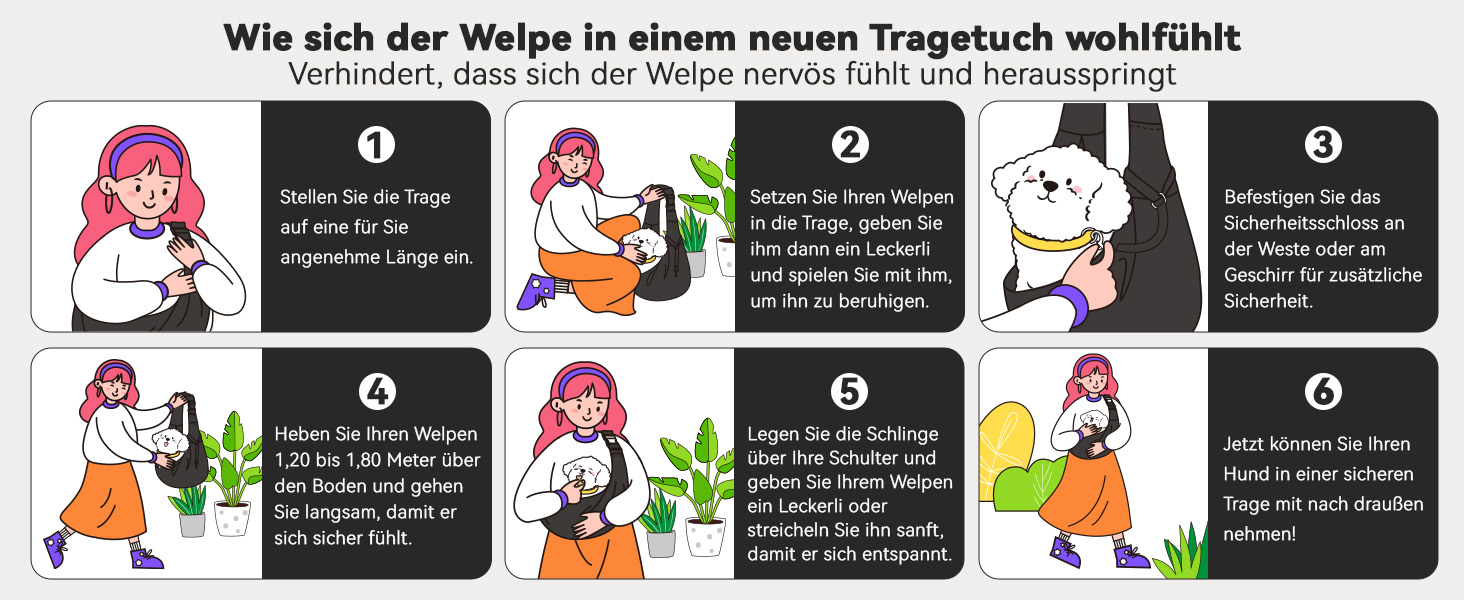 Wie sich der Welpe in einem neuen Tragetuch wohlfühlt
Verhindert, dass sich der Welpe nervös fühlt und herausspringt

1
Stellen Sie die Trage auf eine für Sie angenehme Länge ein.

2
Setzen Sie Ihren Welpen in die Trage, geben Sie ihm dann ein Leckerli und spielen Sie mit ihm, um ihn zu beruhigen.

3
Befestigen Sie das Sicherheitsschloss an der Weste oder am Geschirr für zusätzliche Sicherheit.

4
Heben Sie Ihren Welpen 1,20 bis 1,80 Meter über den Boden und gehen Sie langsam, damit er sich sicher fühlt.

5
Legen Sie die Schlinge über Ihre Schulter und geben Sie Ihrem Welpen ein Leckerli oder streicheln Sie ihn sanft, damit er sich entspannt.

6
Jetzt können Sie Ihren Hund in einer sicheren Trage mit nach draußen nehmen!