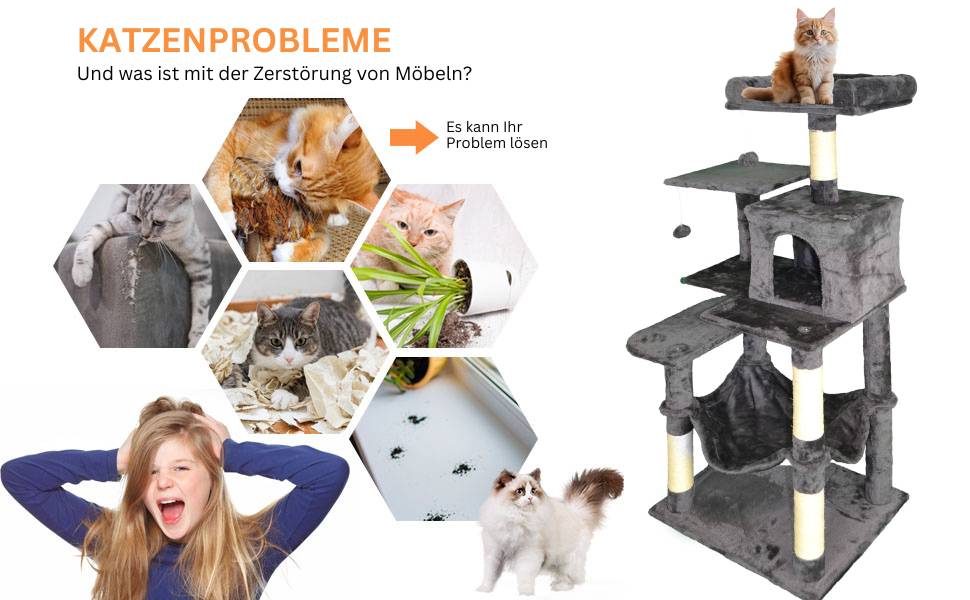 KATZENPROBLEME
Und was ist mit der Zerstörung von Möbeln?

Es kann Ihr Problem lösen