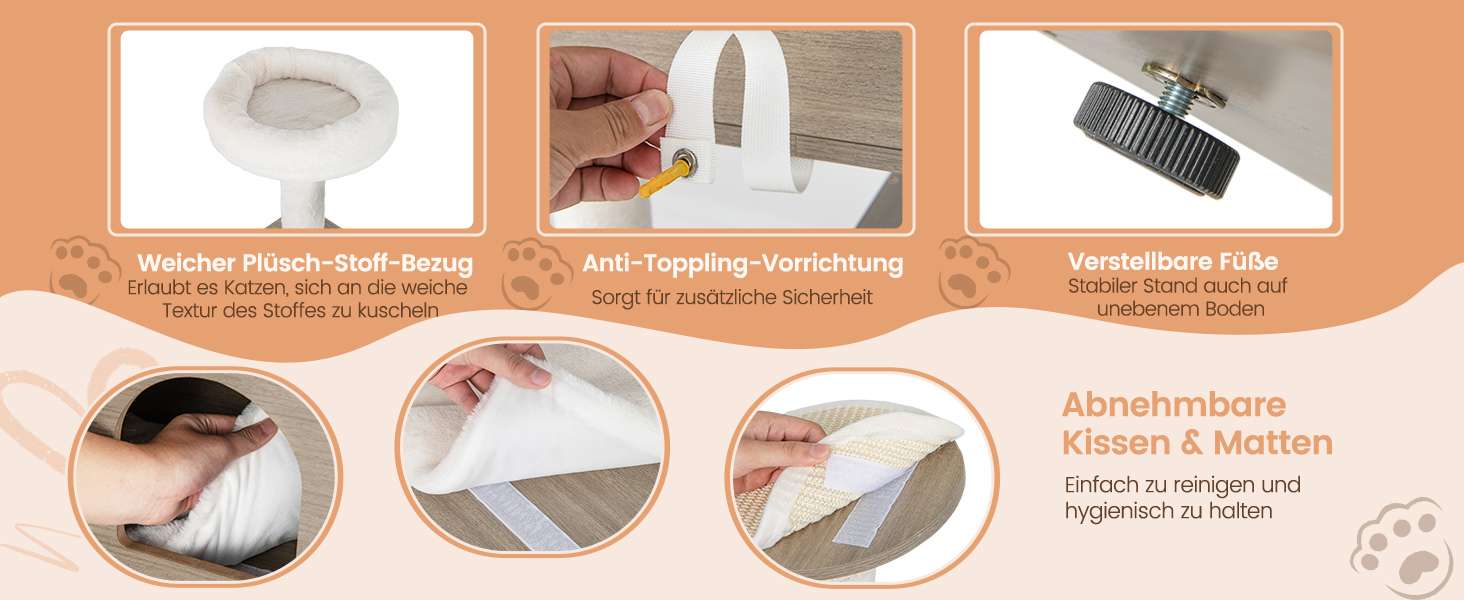 Weicher Plüsch-Stoff-Bezug
Erlaubt es Katzen, sich an die weiche Textur des Stoffes zu kuscheln

Anti-Toppling-Vorrichtung
Sorgt für zusätzliche Sicherheit

Verstellbare Füße
Stabiler Stand auch auf unebenem Boden

Abnehmbare Kissen & Matten
Einfach zu reinigen und hygienisch zu halten