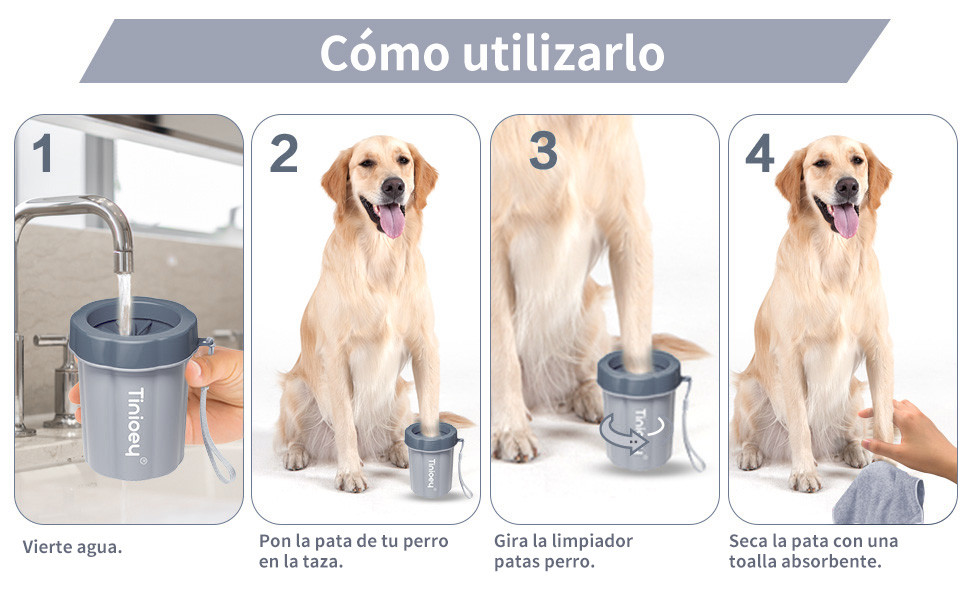 Cómo utilizarlo

1

Tinioey®

Vierte agua.

2

Tinioey

Pon la pata de tu perro en la taza.

3

Tinioey

Gira la limpiador patas perro.

4

Seca la pata con una toalla absorbente.