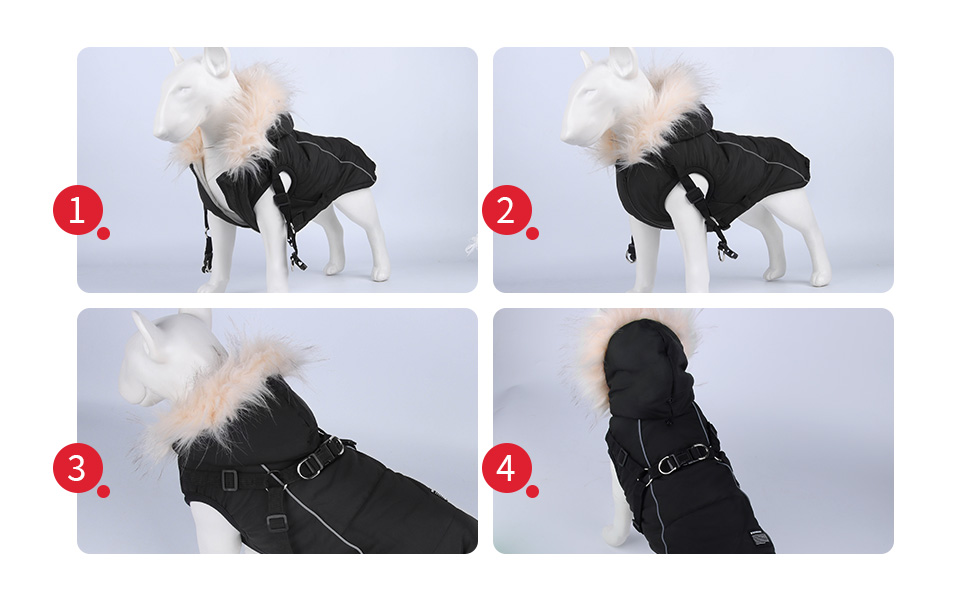 1

2

3

4