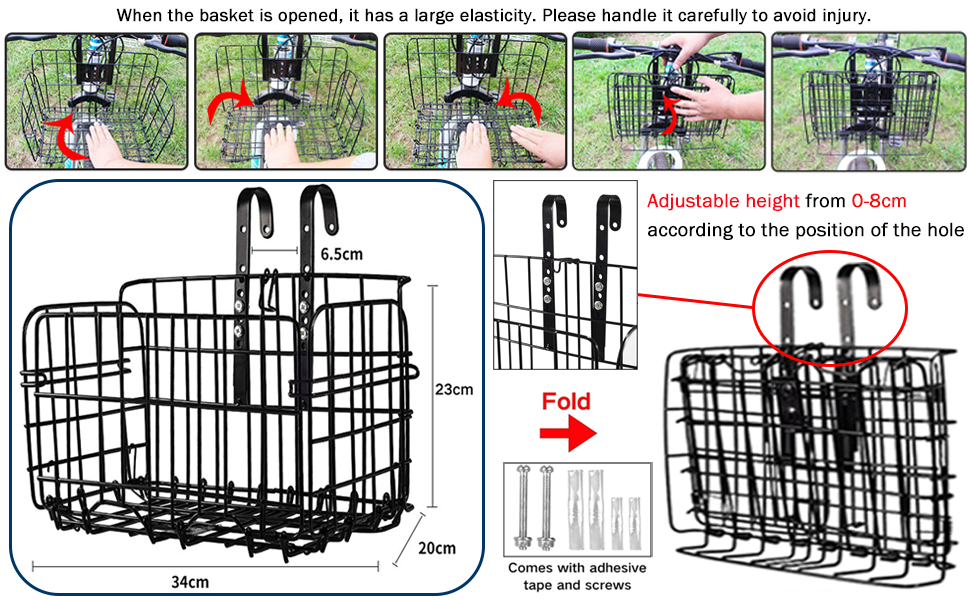 When the basket is opened, it has a large elasticity. Please handle it carefully to avoid injury.

6.5cm

23cm

20cm

34cm

Adjustable height from 0-8cm according to the position of the hole

Fold

Comes with adhesive tape and screws