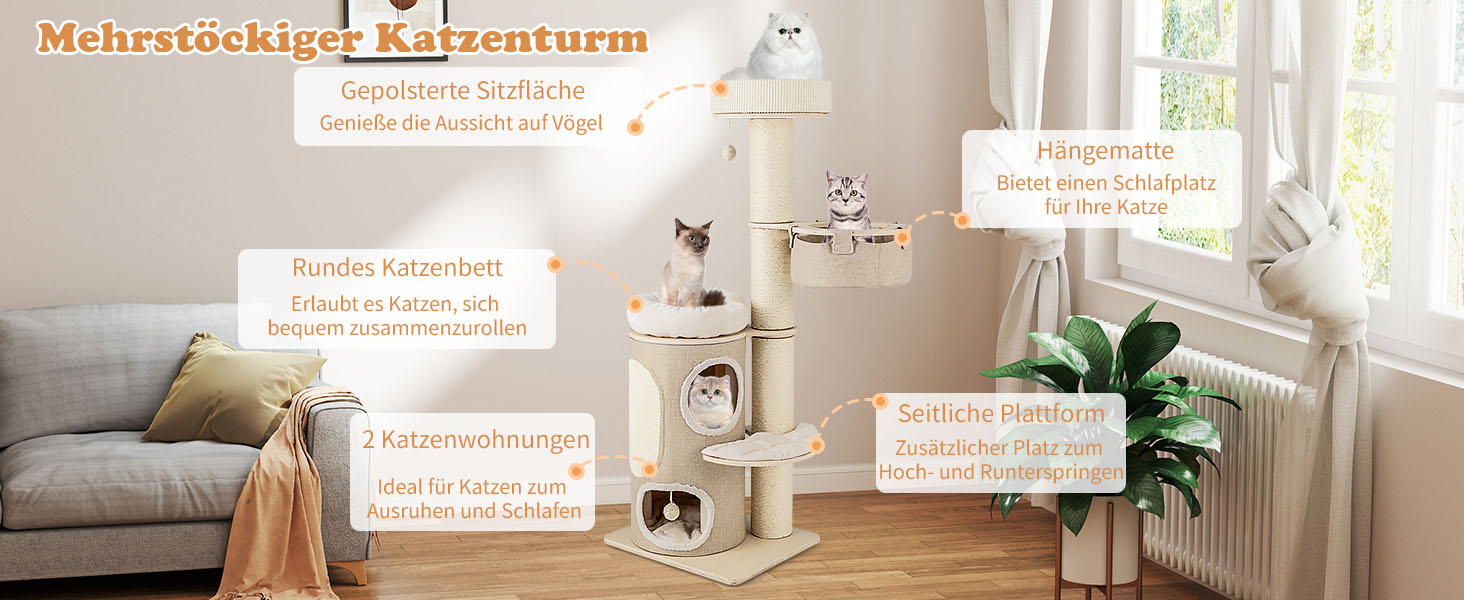 Mehrstöckiger Katzenturm

Gepolsterte Sitzfläche
Genieße die Aussicht auf Vögel

Hängematte
Bietet einen Schlafplatz für Ihre Katze

Rundes Katzenbett
Erlaubt es Katzen, sich bequem zusammenzurollen

2 Katzenwohnungen
Ideal für Katzen zum Ausruhen und Schlafen

Seitliche Plattform
Zusätzlicher Platz zum Hoch- und Runterspringen