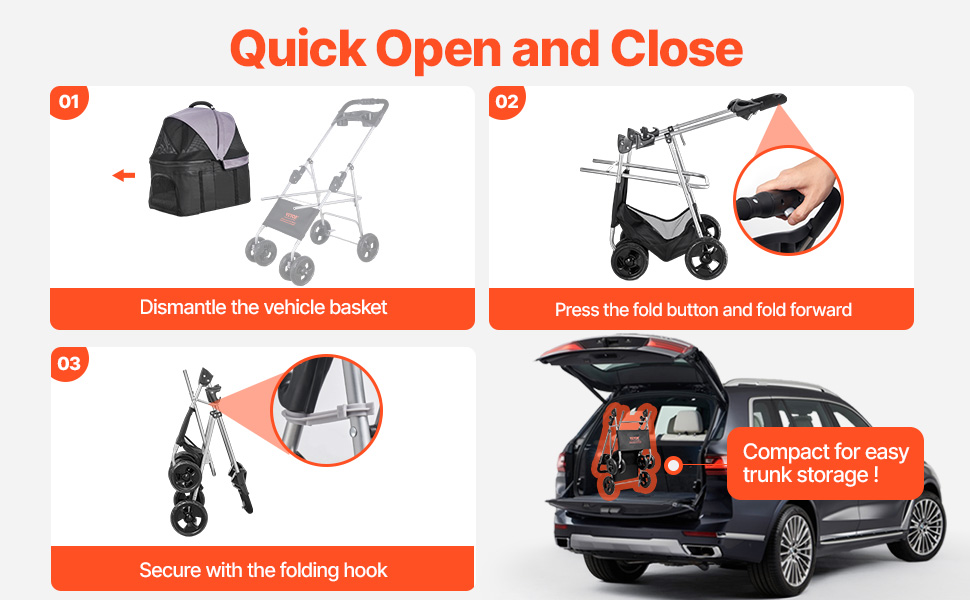 Quick Open and Close

01

Dismantle the vehicle basket

02

Press the fold button and fold forward

03

Secure with the folding hook

Compact for easy trunk storage !