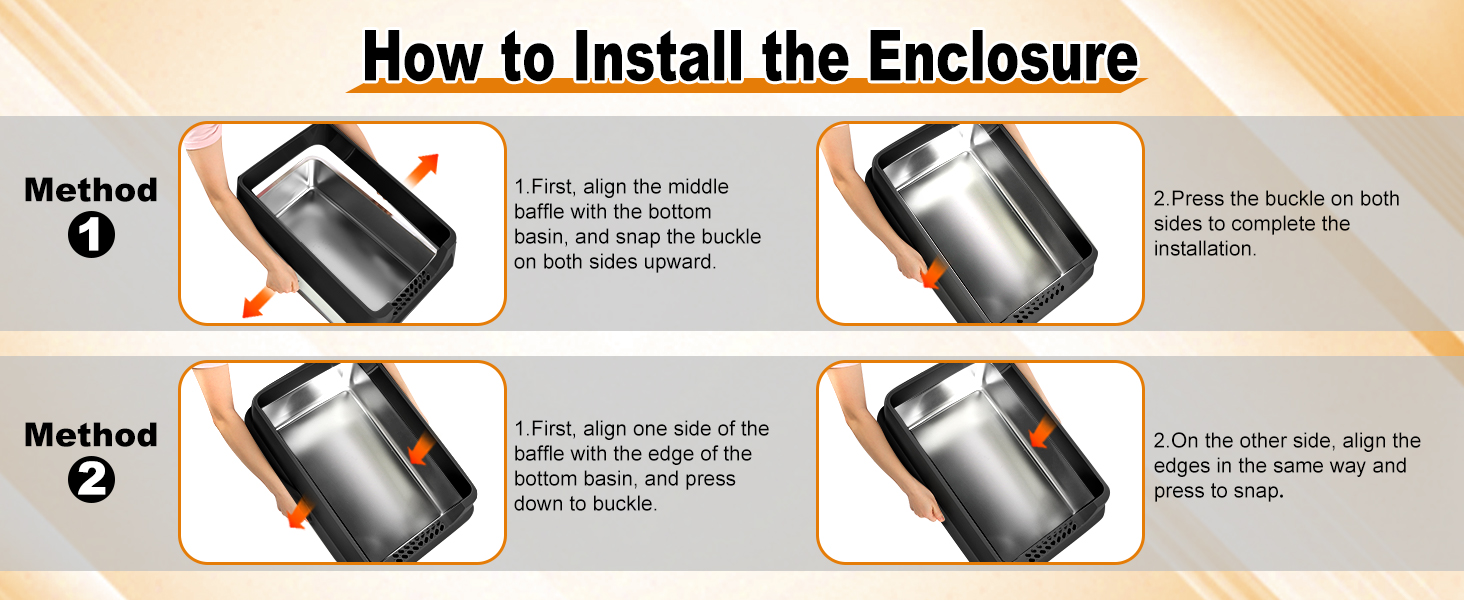 How to Install the Enclosure

Method 1

1.First, align the middle baffle with the bottom basin, and snap the buckle on both sides upward.

2.Press the buckle on both sides to complete the installation.

Method 2

1.First, align one side of the baffle with the edge of the bottom basin, and press down to buckle.

2.On the other side, align the edges in the same way and press to snap.