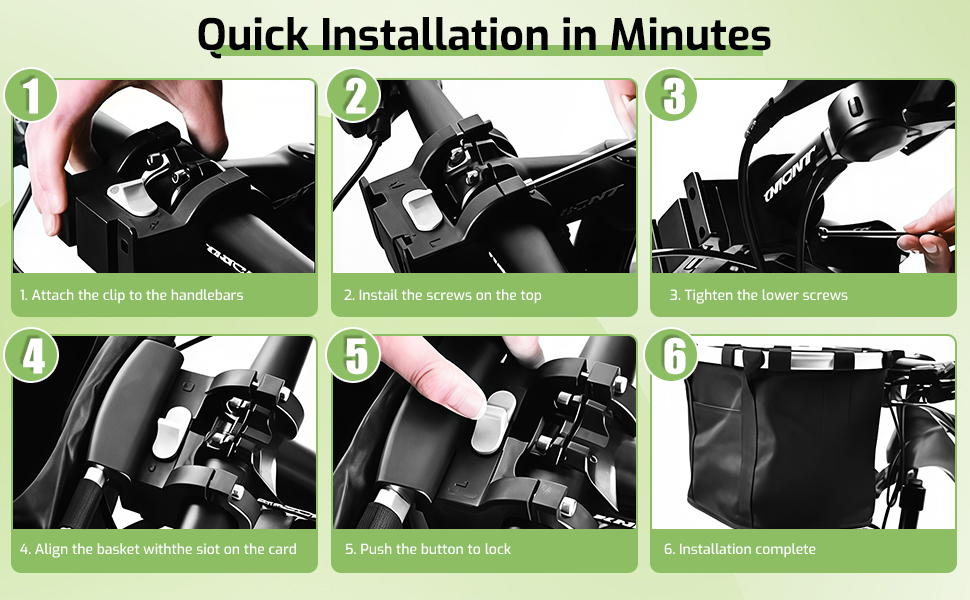 Quick Installation in Minutes

1

1. Attach the clip to the handlebars

2

2. Instail the screws on the top

3

3. Tighten the lower screws

4

4. Align the basket withthe siot on the card

5

5. Push the button to lock

6

6. Installation complete