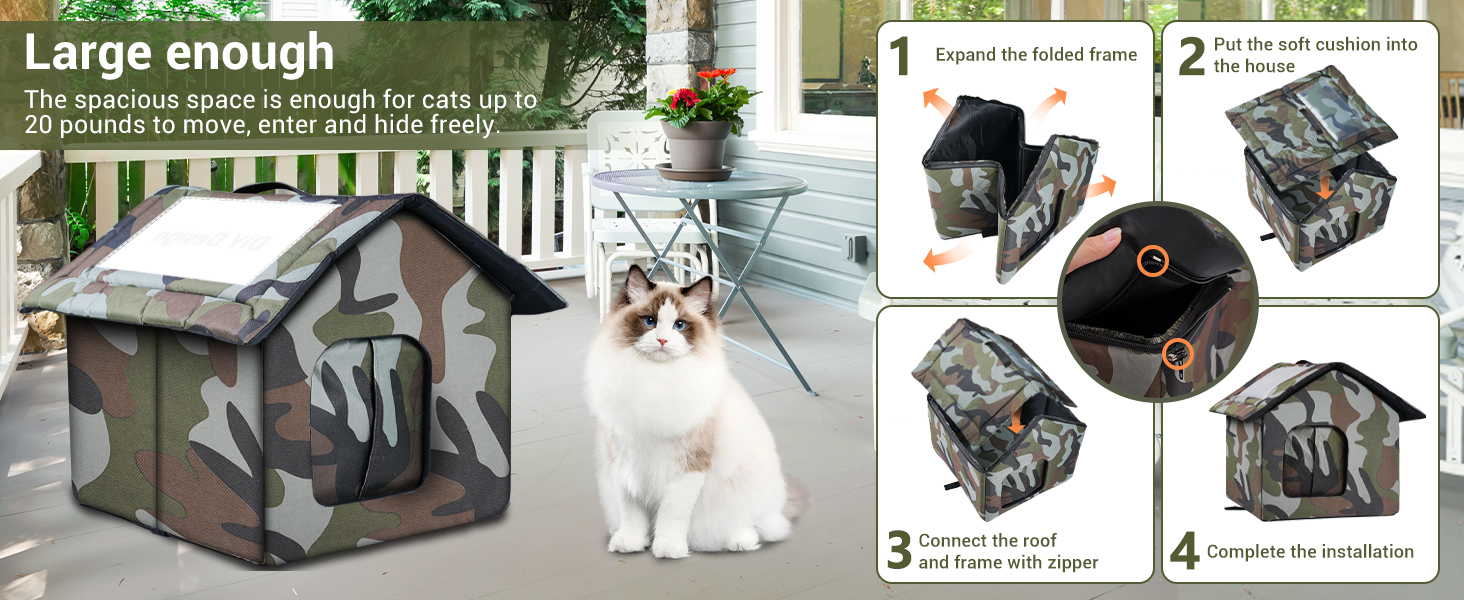 Large enough
The spacious space is enough for cats up to 20 pounds to move, enter and hide freely.

DIY Design

1 Expand the folded frame

2 Put the soft cushion into the house

3 Connect the roof and frame with zipper

4 Complete the installation