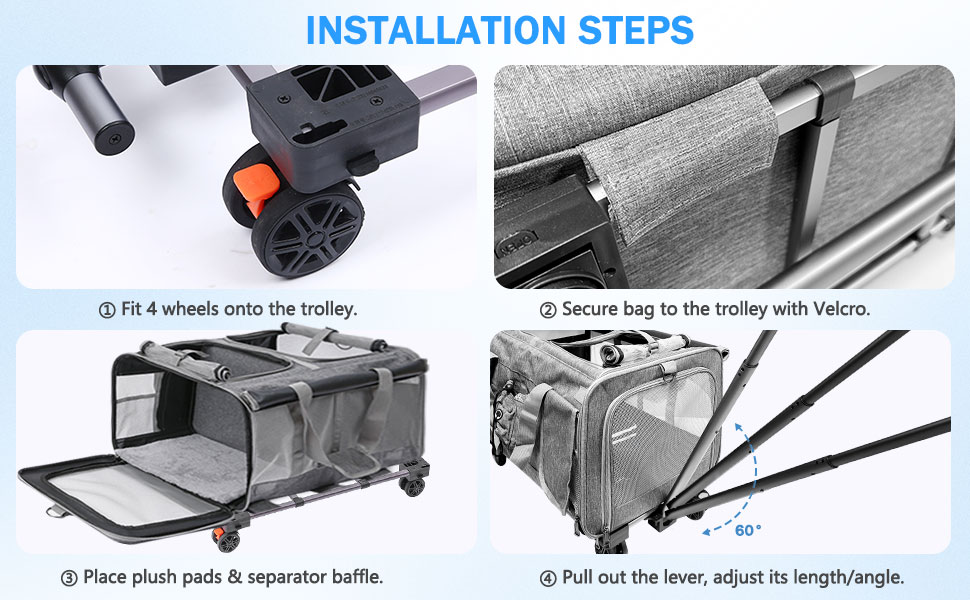 INSTALLATION STEPS

① Fit 4 wheels onto the trolley.

② Secure bag to the trolley with Velcro.

③ Place plush pads & separator baffle.

60°

④ Pull out the lever, adjust its length/angle.