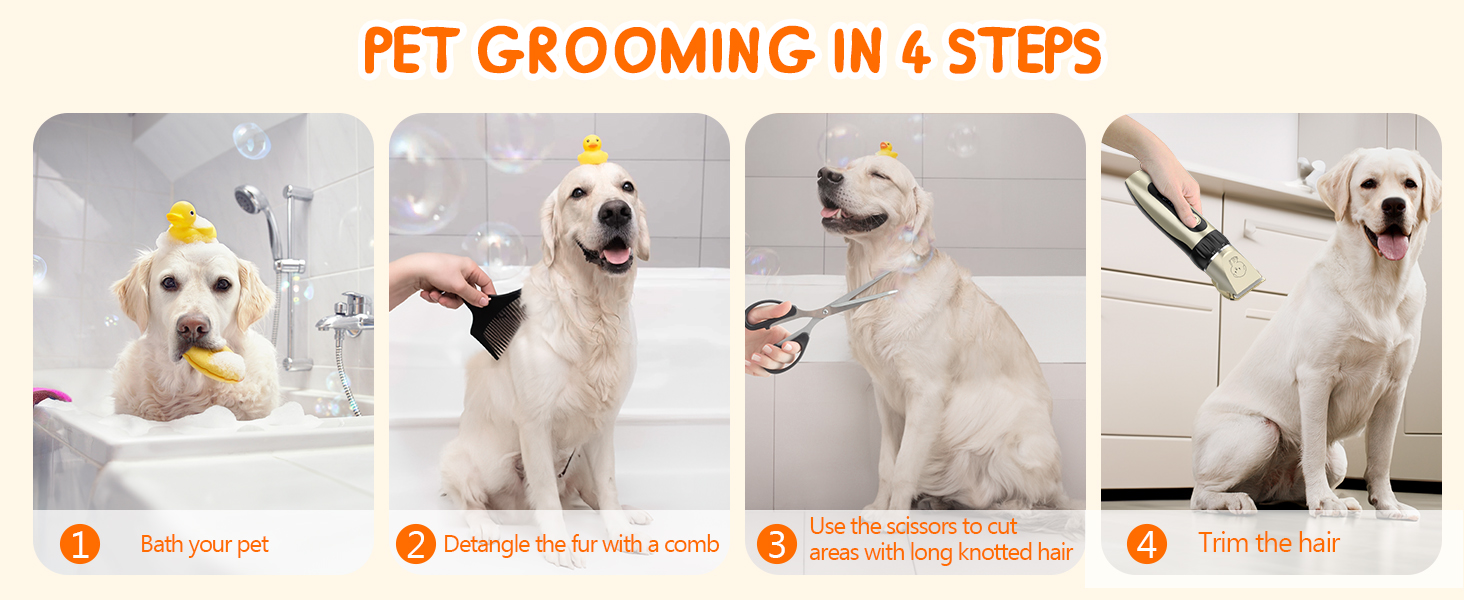 PET GROOMING IN 4 STEPS

1 Bath your pet

2 Detangle the fur with a comb

3 Use the scissors to cut areas with long knotted hair

4 Trim the hair