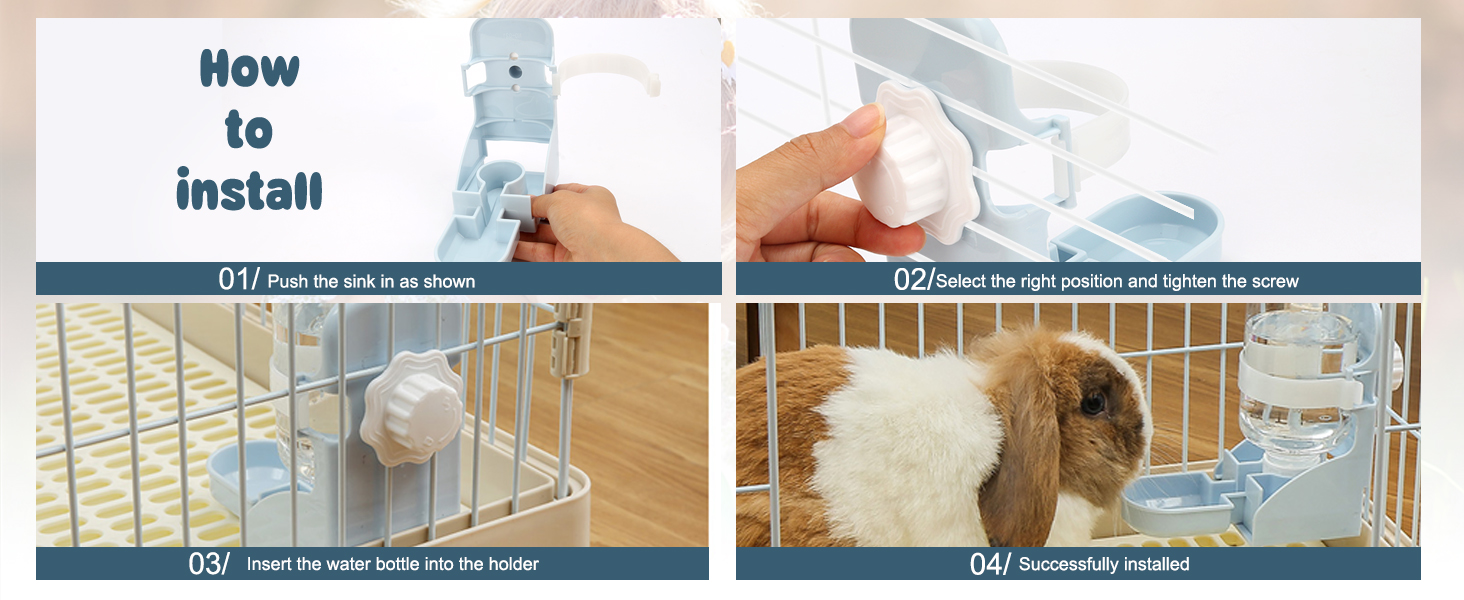 How to install

01/ Push the sink in as shown

02/Select the right position and tighten the screw

03/ Insert the water bottle into the holder

04/ Successfully installed