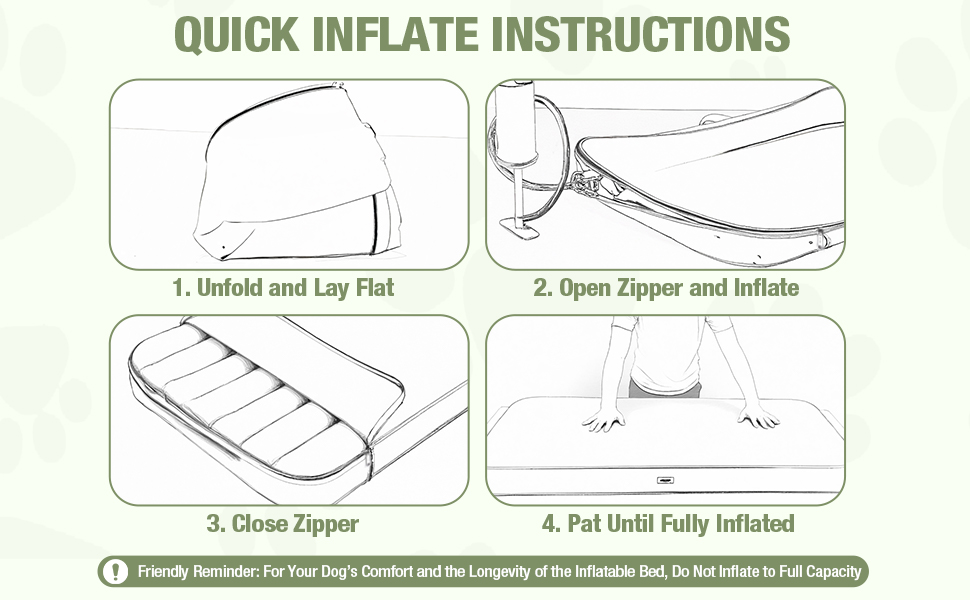 QUICK INFLATE INSTRUCTIONS

1. Unfold and Lay Flat

2. Open Zipper and Inflate

3. Close Zipper

4. Pat Until Fully Inflated

Friendly Reminder: For Your Dog's Comfort and the Longevity of the Inflatable Bed, Do Not Inflate to Full Capacity