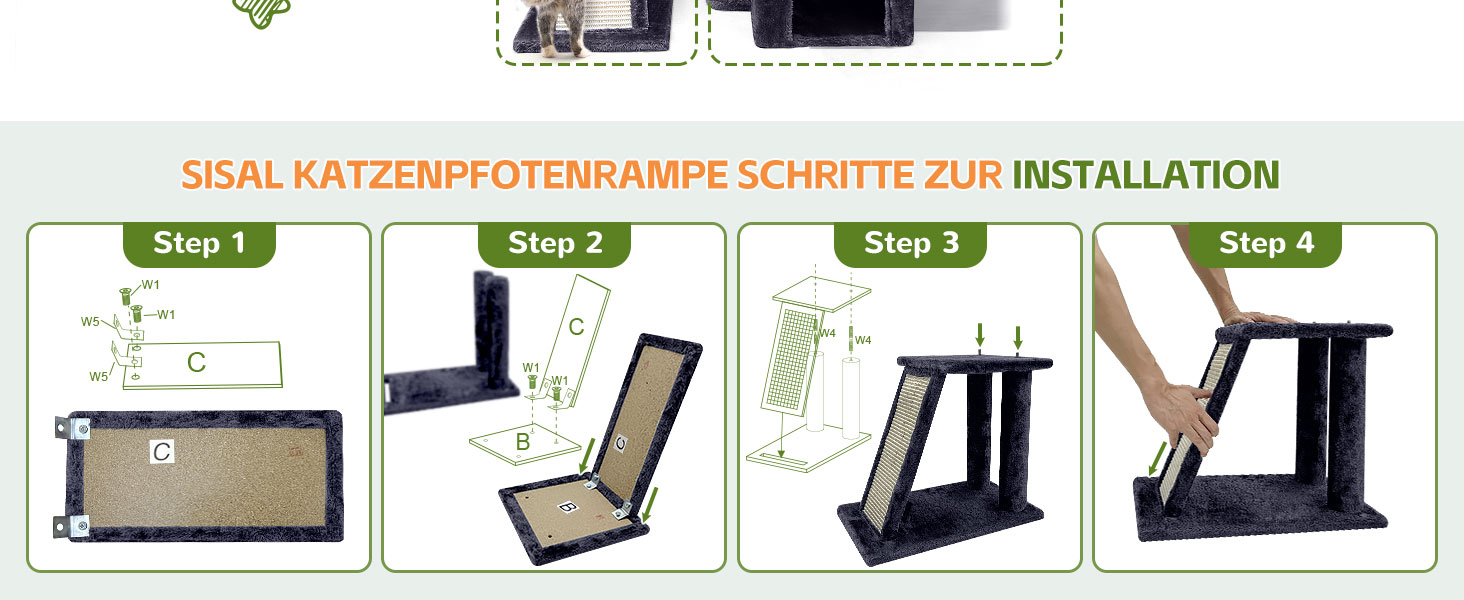 SISAL KATZENPFOTENRAMPE SCHRITTE ZUR INSTALLATION

Step 1

W1
W1
W5
W5
C
C

Step 2

C
W1
W1
B
C
B

Step 3

W4
W4

Step 4