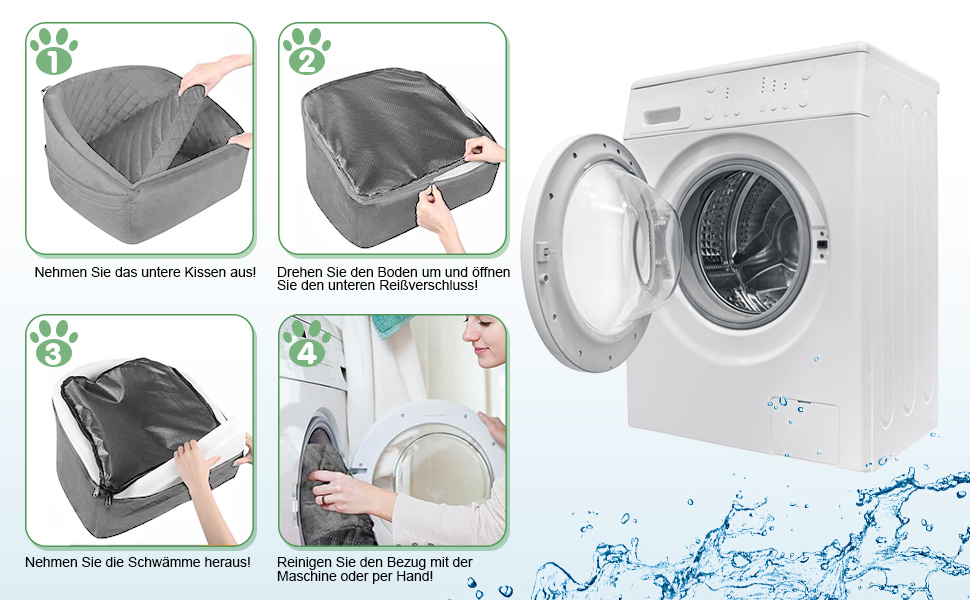 1

Nehmen Sie das untere Kissen aus!

2

Drehen Sie den Boden um und öffnen Sie den unteren Reißverschluss!

3

Nehmen Sie die Schwämme heraus!

4

Reinigen Sie den Bezug mit der Maschine oder per Hand!