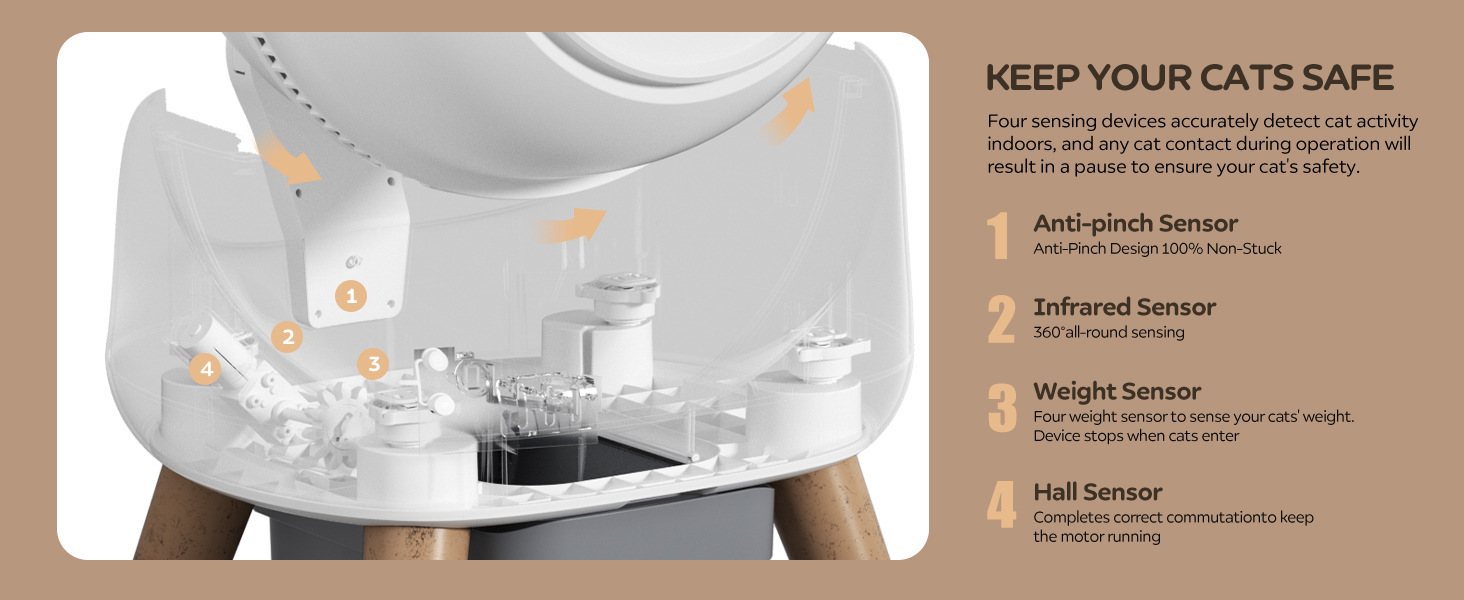 1

2

3

4

KEEP YOUR CATS SAFE

Four sensing devices accurately detect cat activity indoors, and any cat contact during operation will result in a pause to ensure your cat's safety.

1 Anti-pinch Sensor
Anti-Pinch Design 100% Non-Stuck

2 Infrared Sensor
360°all-round sensing

3 Weight Sensor
Four weight sensor to sense your cats' weight. Device stops when cats enter

4 Hall Sensor
Completes correct commutationto keep the motor running