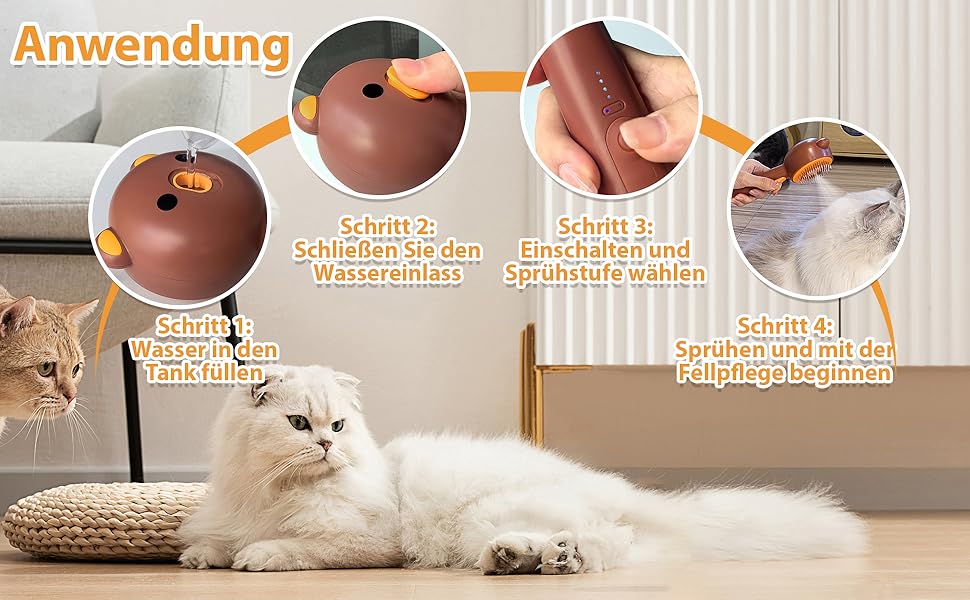 Anwendung

Schritt 1:
Wasser in den Tank füllen

Schritt 2:
Schließen Sie den Wassereinlass

Schritt 3:
Einschalten und Sprühstufe wählen

Schritt 4:
Sprühen und mit der Fellpflege beginnen