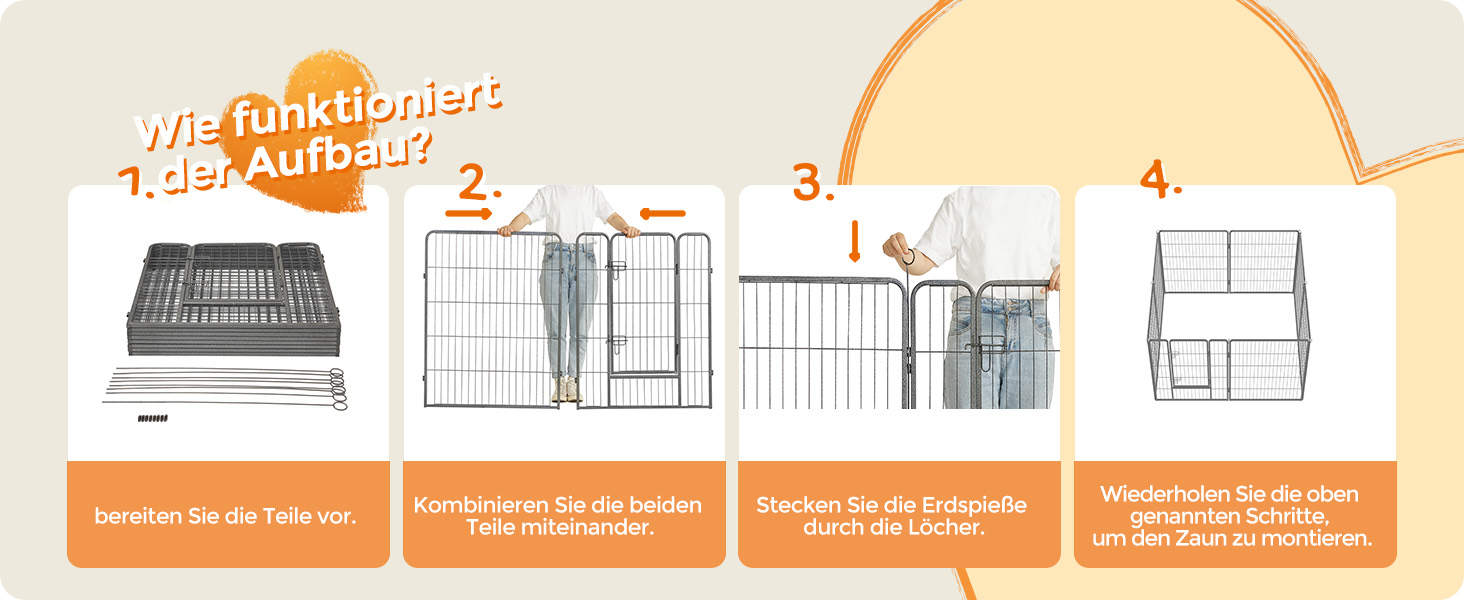 Wie funktioniert der Aufbau?

1.

bereiten Sie die Teile vor.

2.

Kombinieren Sie die beiden Teile miteinander.

3.

Stecken Sie die Erdspieße durch die Löcher.

4.

Wiederholen Sie die oben genannten Schritte, um den Zaun zu montieren.