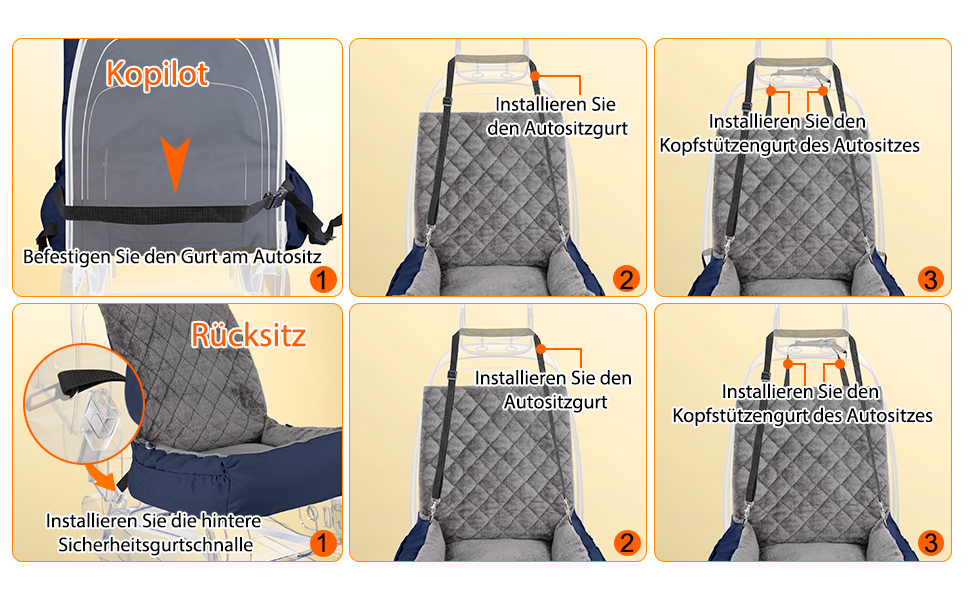 Kopilot

Befestigen Sie den Gurt am Autositz

1

Installieren Sie den Autositzgurt

2

Installieren Sie den Kopfstützengurt des Autositzes

3

Rücksitz

Installieren Sie die hintere Sicherheitsgurtschnalle

1

Installieren Sie den Autositzgurt

2

Installieren Sie den Kopfstützengurt des Autositzes

3