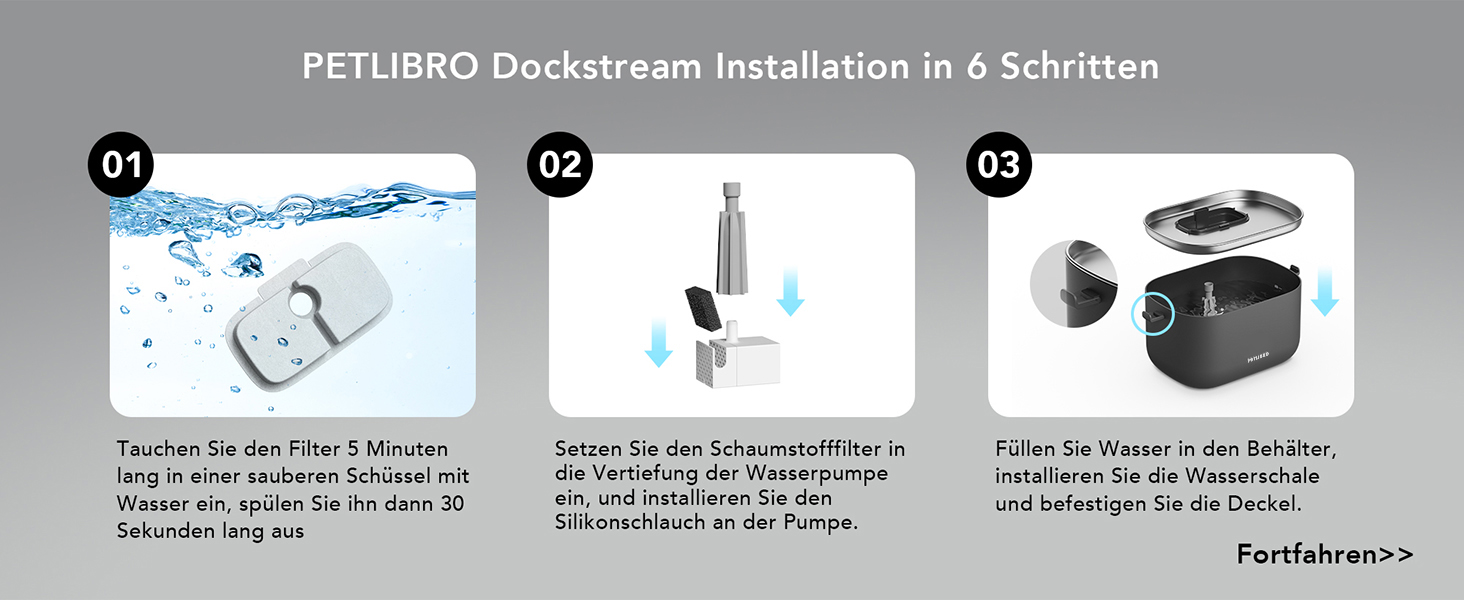 PETLIBRO Dockstream Installation in 6 Schritten

01

Tauchen Sie den Filter 5 Minuten lang in einer sauberen Schüssel mit Wasser ein, spülen Sie ihn dann 30 Sekunden lang aus

02

Setzen Sie den Schaumstofffilter in die Vertiefung der Wasserpumpe ein, und installieren Sie den Silikonschlauch an der Pumpe.

03

PETLIBRO

Füllen Sie Wasser in den Behälter, installieren Sie die Wasserschale und befestigen Sie die Deckel.

Fortfahren>>