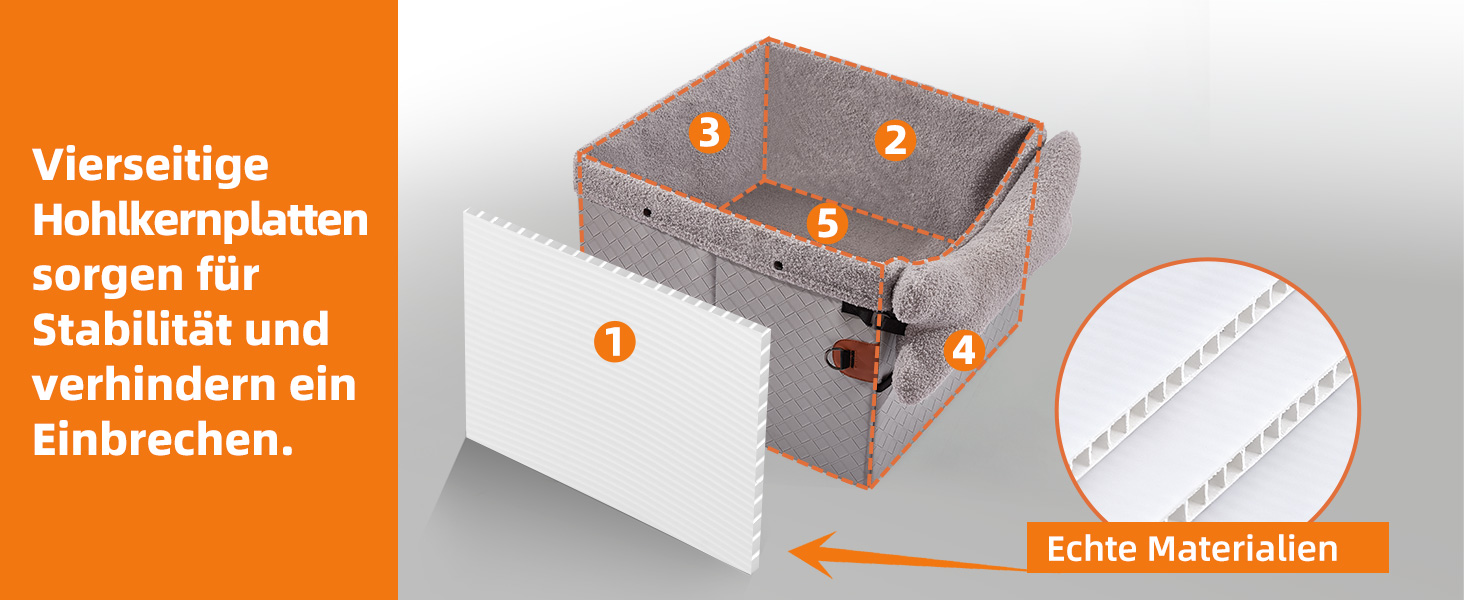 Vierseitige Hohlkernplatten sorgen für Stabilität und verhindern ein Einbrechen.

3

2

5

1

4

Echte Materialien