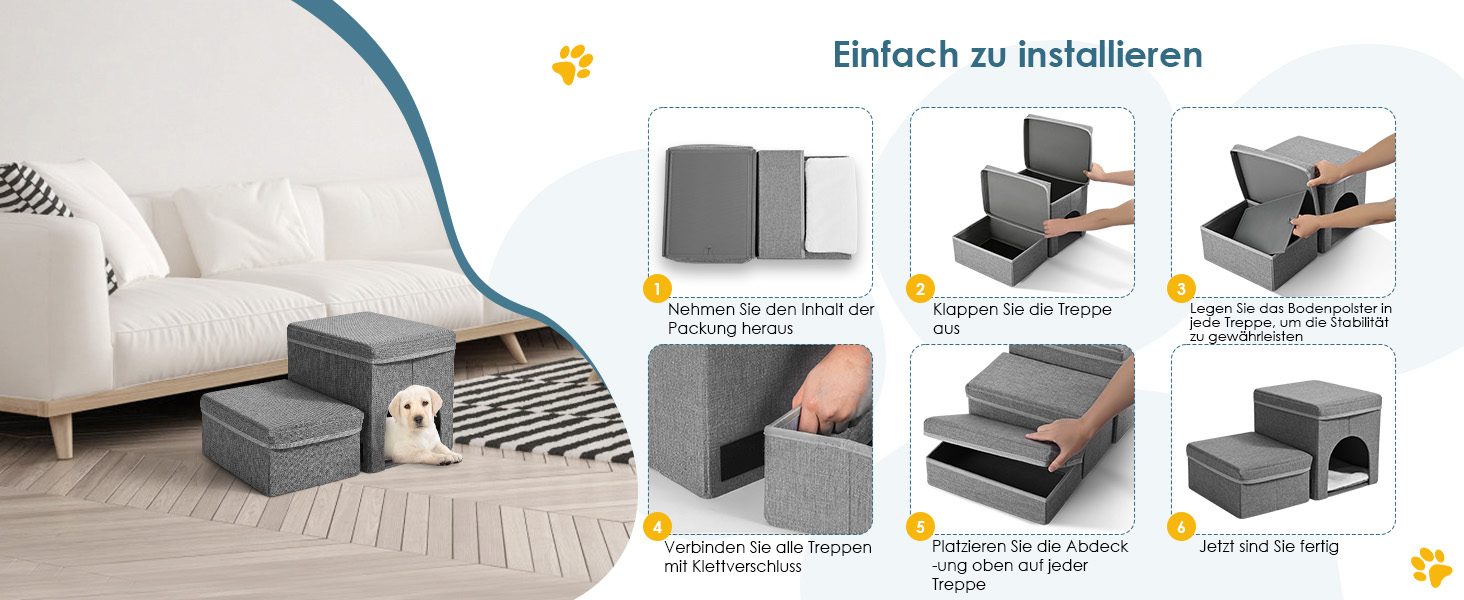 Einfach zu installieren

1
Nehmen Sie den Inhalt der Packung heraus

2
Klappen Sie die Treppe aus

3
Legen Sie das Bodenpolster in jede Treppe, um die Stabilität zu gewährleisten

4
Verbinden Sie alle Treppen mit Klettverschluss

5
Platzieren Sie die Abdeck -ung oben auf jeder Treppe

6
Jetzt sind Sie fertig