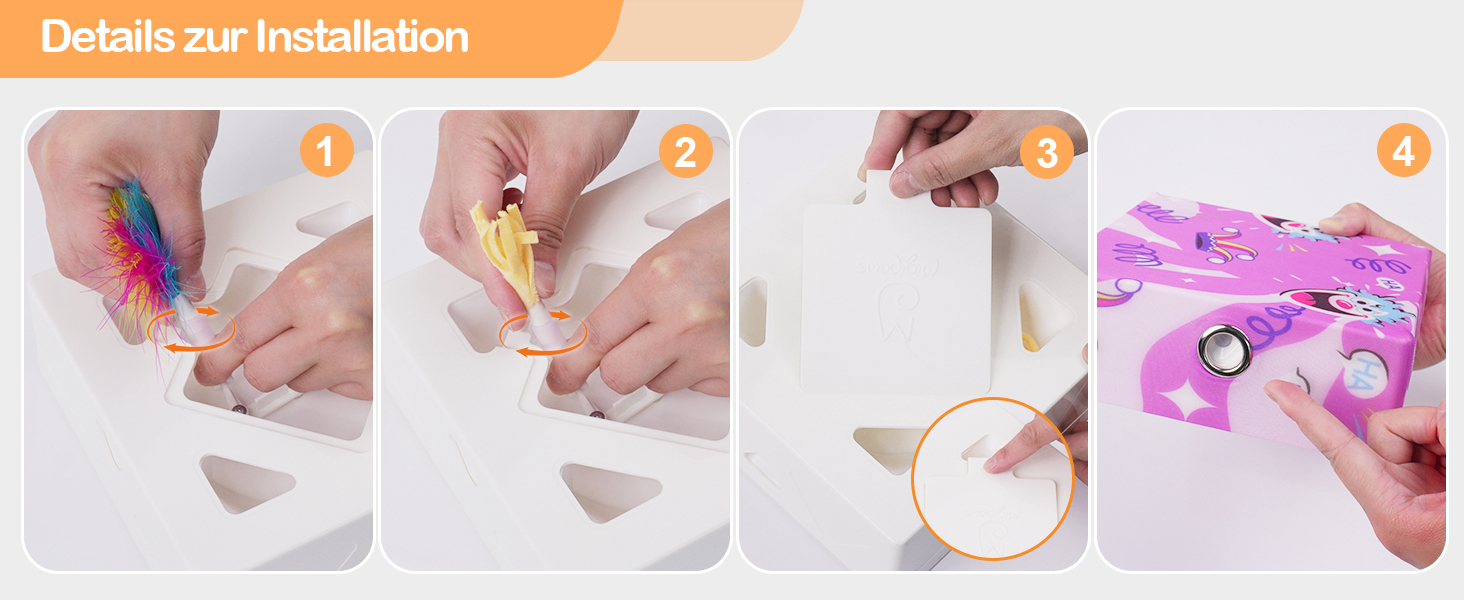 Details zur Installation

1

2

3

4

HA