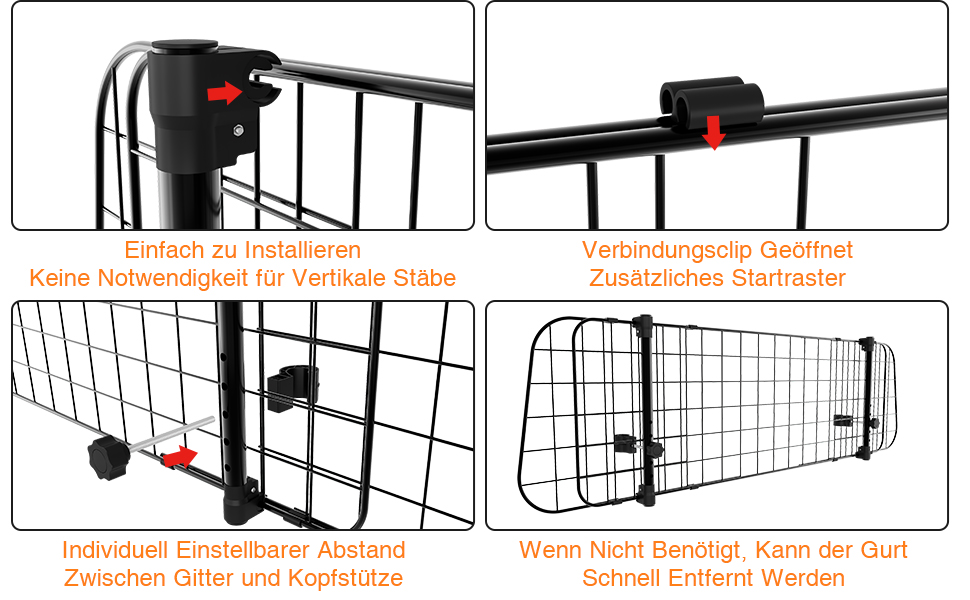 Einfach zu Installieren
Keine Notwendigkeit für Vertikale Stäbe

Verbindungsclip Geöffnet
Zusätzliches Startraster

Individuell Einstellbarer Abstand
Zwischen Gitter und Kopfstütze

Wenn Nicht Benötigt, Kann der Gurt
Schnell Entfernt Werden