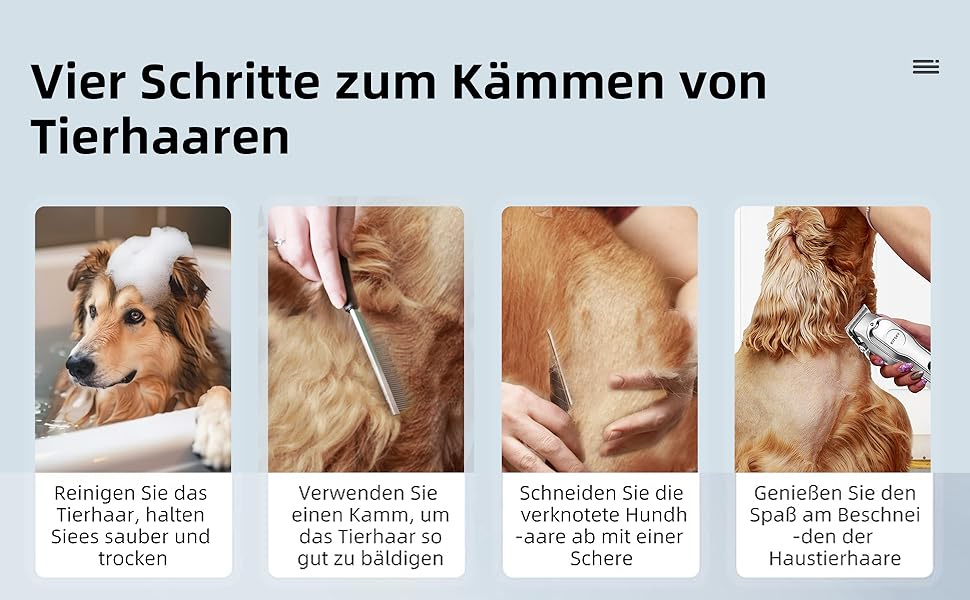 Vier Schritte zum Kämmen von Tierhaaren

Reinigen Sie das Tierhaar, halten Siees sauber und trocken

Verwenden Sie einen Kamm, um das Tierhaar so gut zu bäldigen

Schneiden Sie die verknotete Hundh -aare ab mit einer Schere

Genießen Sie den Spaß am Beschnei -den der Haustierhaare