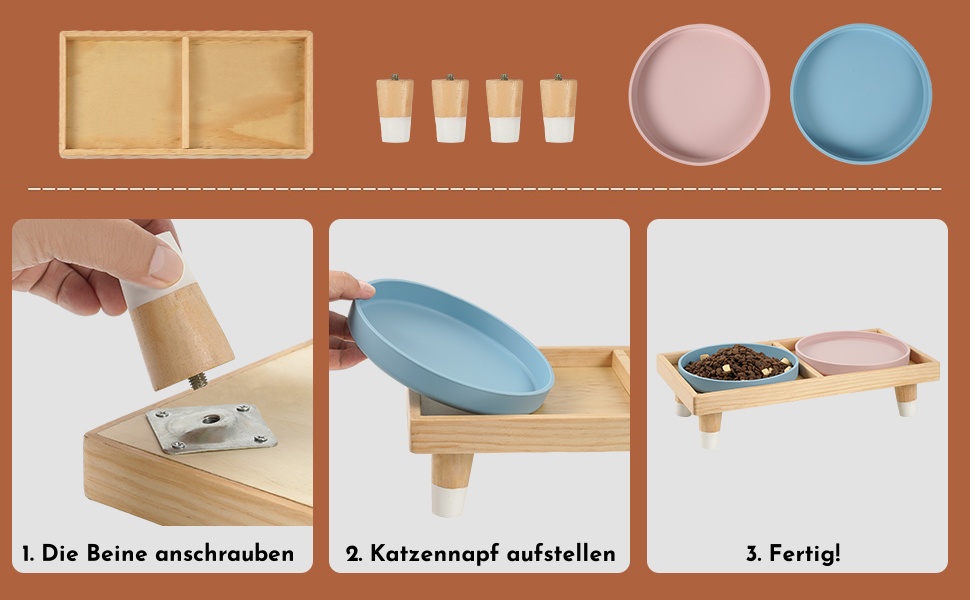 1. Die Beine anschrauben

2. Katzennapf aufstellen

3. Fertig!